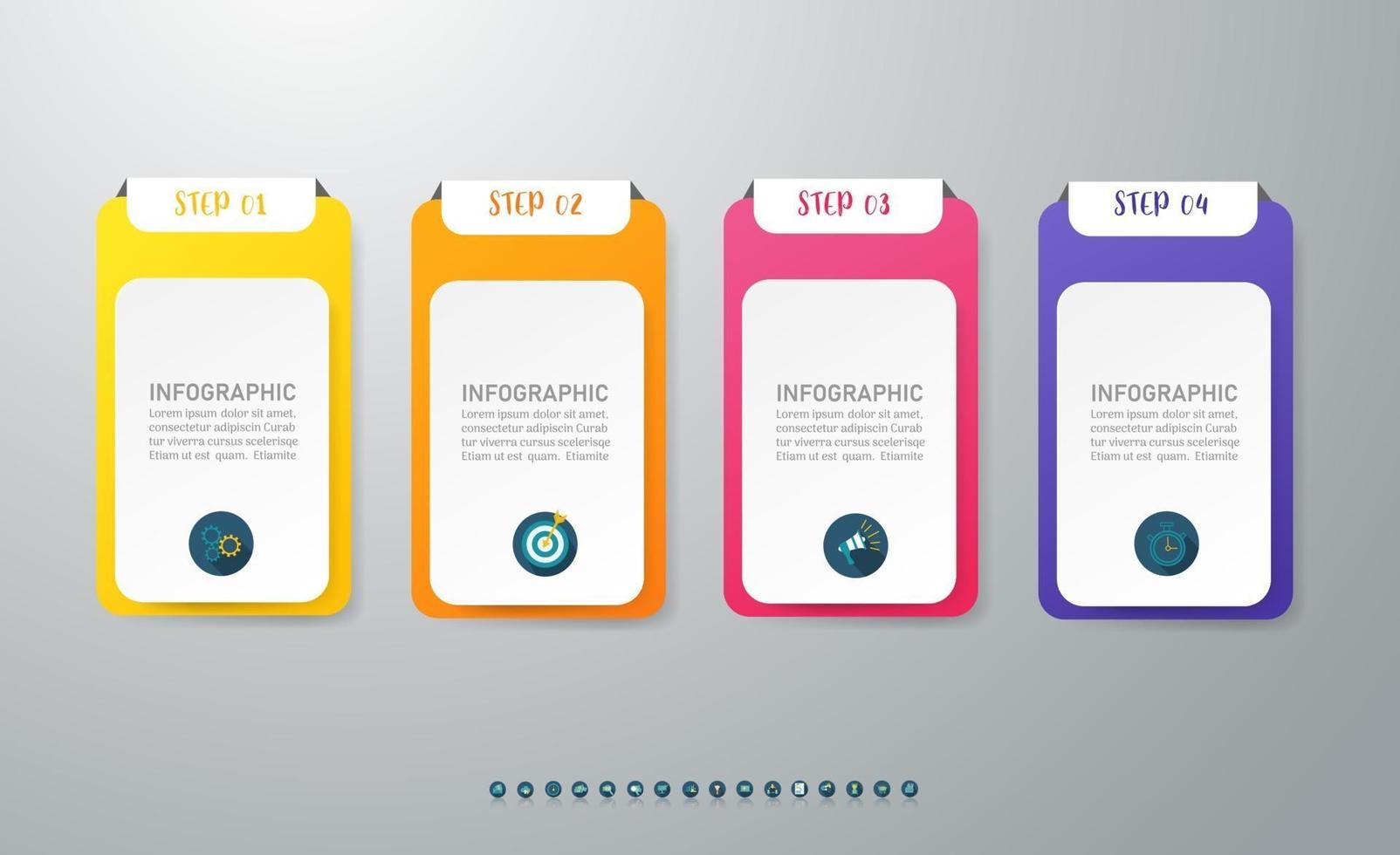 STEP 01

INFOGRAPHIC
Lorem ipsum dolor sit amet, consectetur adipiscin Curab tur viverra cursus scelerisqe Etiam ut est quam. Etiamite

STEP 02

INFOGRAPHIC
Lorem ipsum dolor sit amet, consectetur adipiscin Curab tur viverra cursus scelerisqe Etiam ut est quam. Etiamite

STEP 03

INFOGRAPHIC
Lorem ipsum dolor sit amet, consectetur adipiscin Curab tur viverra cursus scelerisqe Etiam ut est quam. Etiamite

STEP 04

INFOGRAPHIC
Lorem ipsum dolor sit amet, consectetur adipiscin Curab tur viverra cursus scelerisqe Etiam ut est quam. Etiamite