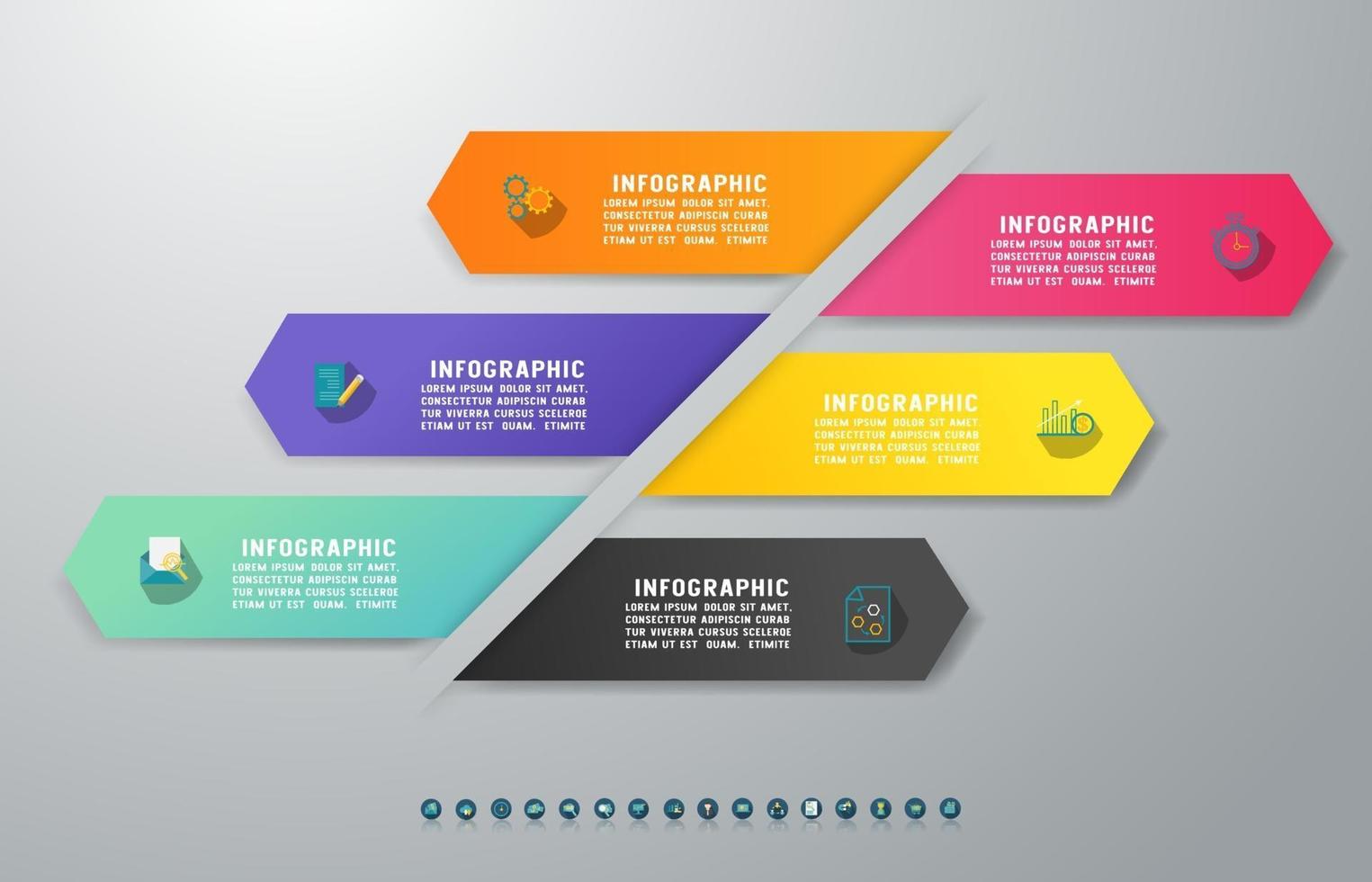 INFOGRAPHIC
LOREM IPSUM DOLOR SIT AMET, CONSECTETUR ADIPISCIN CURAB TUR VIVERRA CURSUS SCELERQE ETIAM UT EST QUAM. ETIMITE

INFOGRAPHIC
LOREM IPSUM DOLOR SIT AMET, CONSECTETUR ADIPISCIN CURAB TUR VIVERRA CURSUS SCELERQE ETIAM UT EST QUAM. ETIMITE

INFOGRAPHIC
LOREM IPSUM DOLOR SIT AMET, CONSECTETUR ADIPISCIN CURAB TUR VIVERRA CURSUS SCELERQE ETIAM UT EST QUAM. ETIMITE

INFOGRAPHIC
LOREM IPSUM DOLOR SIT AMET, CONSECTETUR ADIPISCIN CURAB TUR VIVERRA CURSUS SCELERQE ETIAM UT EST QUAM. ETIMITE

INFOGRAPHIC
LOREM IPSUM DOLOR SIT AMET, CONSECTETUR ADIPISCIN CURAB TUR VIVERRA CURSUS SCELERQE ETIAM UT EST QUAM. ETIMITE

INFOGRAPHIC
LOREM IPSUM DOLOR SIT AMET, CONSECTETUR ADIPISCIN CURAB TUR VIVERRA CURSUS SCELERQE ETIAM UT EST QUAM. ETIMITE