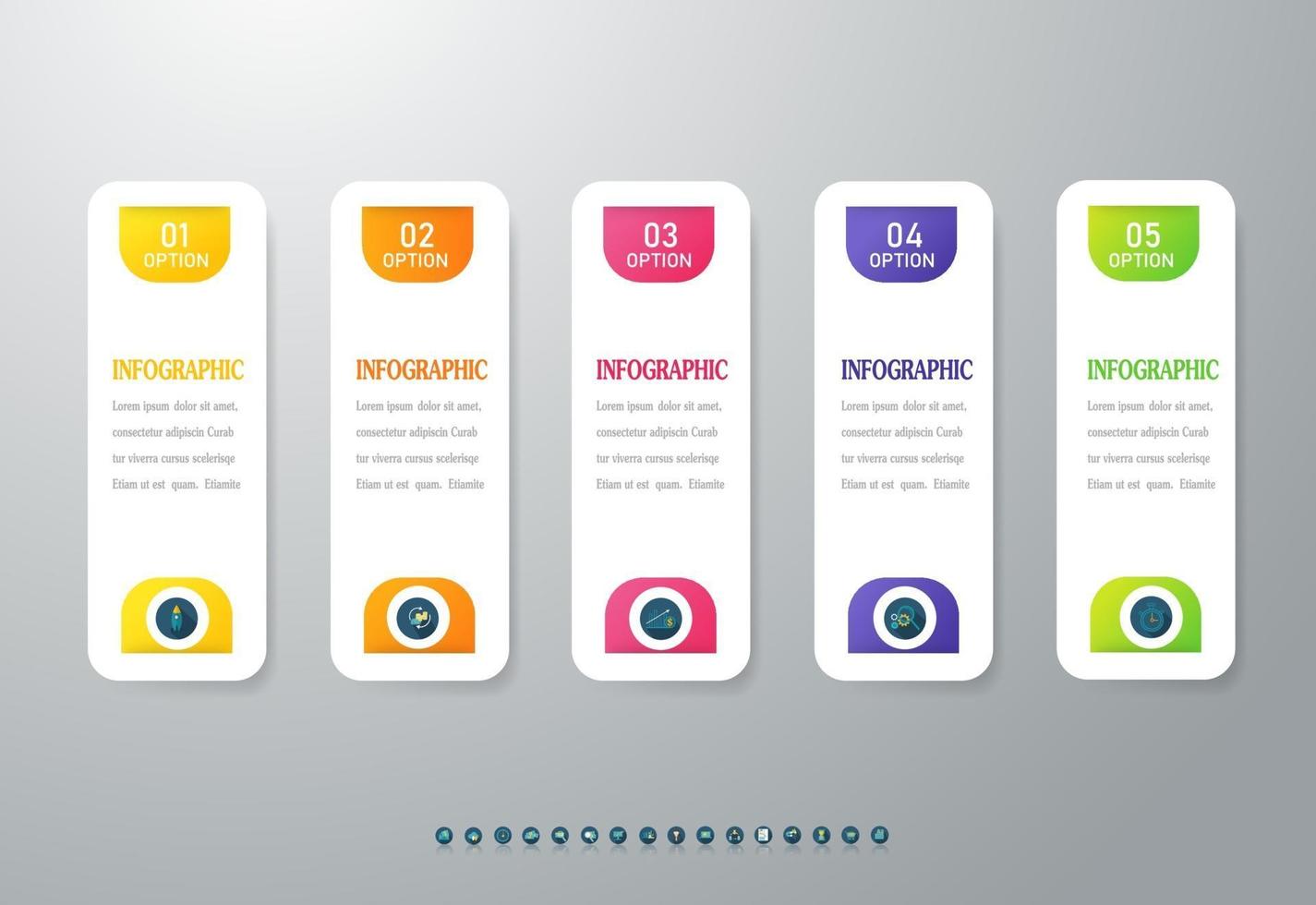 01
OPTION

INFOGRAPHIC

Lorem ipsum dolor sit amet, consectetur adipiscin Curab tur viverra cursus scelerisqe Etiam ut est quam. Etiamite

02
OPTION

INFOGRAPHIC

Lorem ipsum dolor sit amet, consectetur adipiscin Curab tur viverra cursus scelerisqe Etiam ut est quam. Etiamite

03
OPTION

INFOGRAPHIC

Lorem ipsum dolor sit amet, consectetur adipiscin Curab tur viverra cursus scelerisqe Etiam ut est quam. Etiamite

04
OPTION

INFOGRAPHIC

Lorem ipsum dolor sit amet, consectetur adipiscin Curab tur viverra cursus scelerisqe Etiam ut est quam. Etiamite

05
OPTION

INFOGRAPHIC

Lorem ipsum dolor sit amet, consectetur adipiscin Curab tur viverra cursus scelerisqe Etiam ut est quam. Etiamite