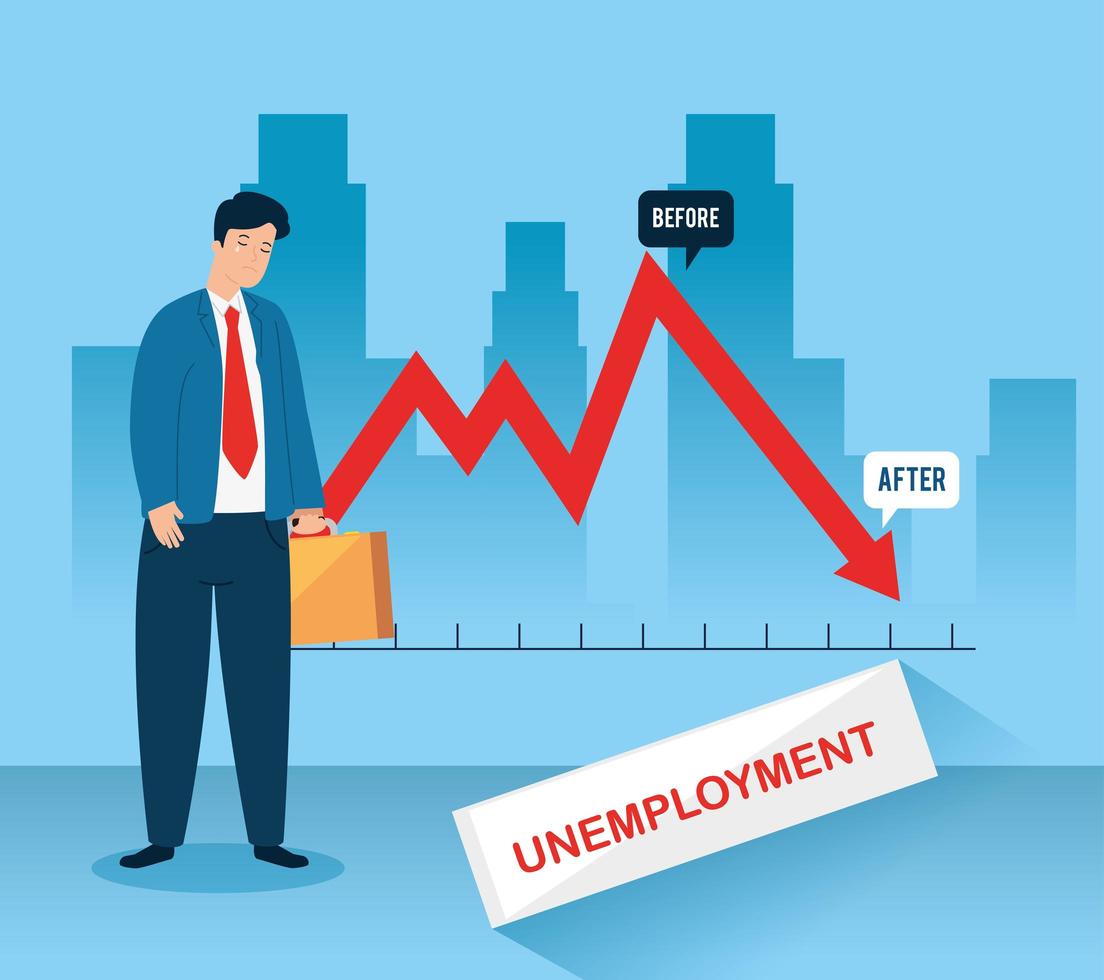 BEFORE

AFTER

UNEMPLOYMENT