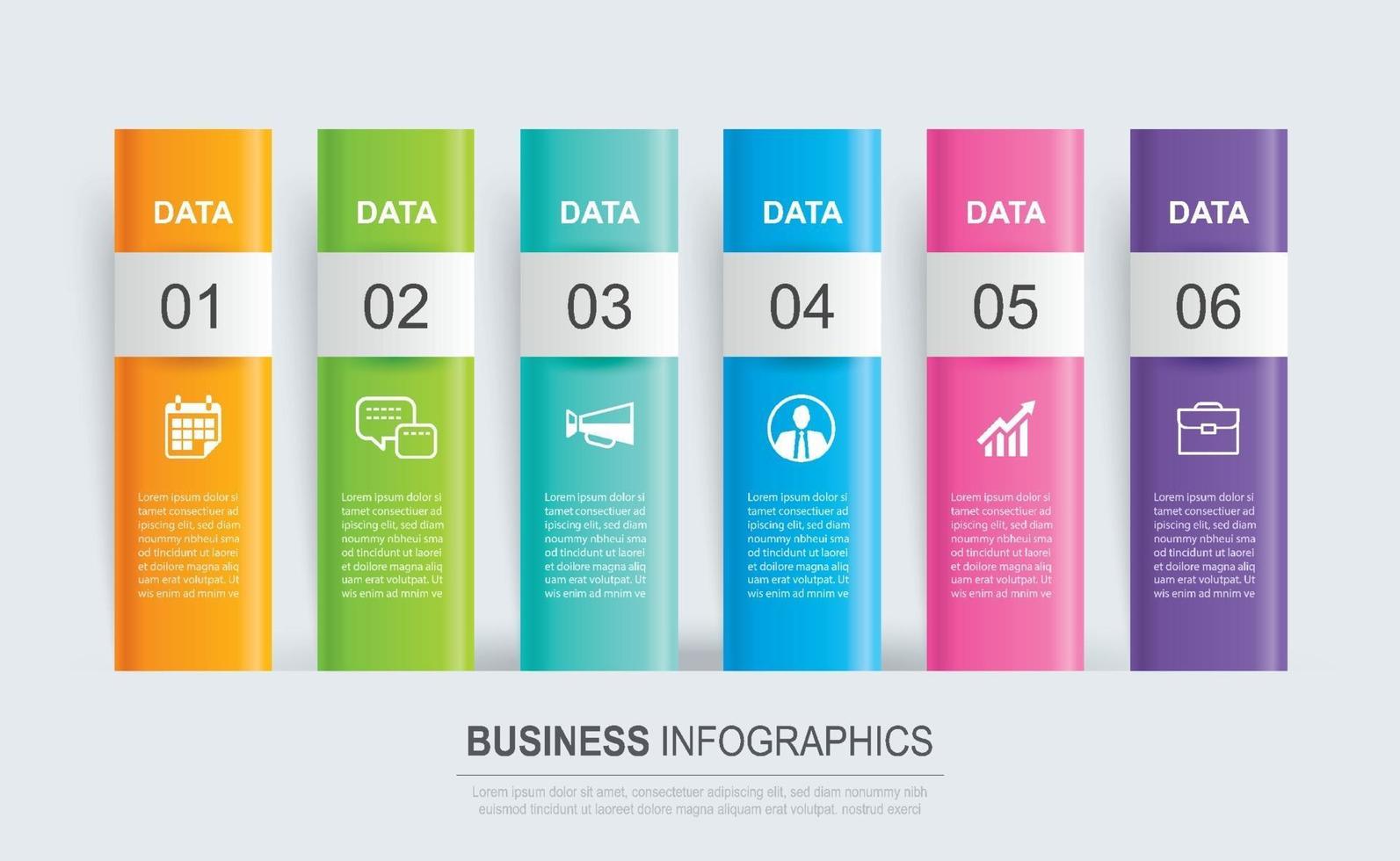 DATA
01
Lorem ipsum dolor si tamet consectiuer ad ipiscing elit, sed diam noummy nbheui sma od tincidunt ut laorei et doilore magna aliq uam erat volutpat. Ut wis enim ad mnim ve

DATA
02
Lorem ipsum dolor si tamet consectiuer ad ipiscing elit, sed diam noummy nbheui sma od tincidunt ut laorei et doilore magna aliq uam erat volutpat. Ut wis enim ad mnim ve

DATA
03
Lorem ipsum dolor si tamet consectiuer ad ipiscing elit, sed diam noummy nbheui sma od tincidunt ut laorei et doilore magna aliq uam erat volutpat. Ut wis enim ad mnim ve

DATA
04
Lorem ipsum dolor si tamet consectiuer ad ipiscing elit, sed diam noummy nbheui sma od tincidunt ut laorei et doilore magna aliq uam erat volutpat. Ut wis enim ad mnim ve

DATA
05
Lorem ipsum dolor si tamet consectiuer ad ipiscing elit, sed diam noummy nbheui sma od tincidunt ut laorei et doilore magna aliq uam erat volutpat. Ut wis enim ad mnim ve

DATA
06
Lorem ipsum dolor si tamet consectiuer ad ipiscing elit, sed diam noummy nbheui sma od tincidunt ut laorei et doilore magna aliq uam erat volutpat. Ut wis enim ad mnim ve

BUSINESS INFOGRAPHICS

Lorem ipsum dolor sit amet, consectetuer adipiscing elit, sed diam nonummy nibh euismod tincidunt ut laoreet dolore magna aliquam erat volutpat. nostrud exerci