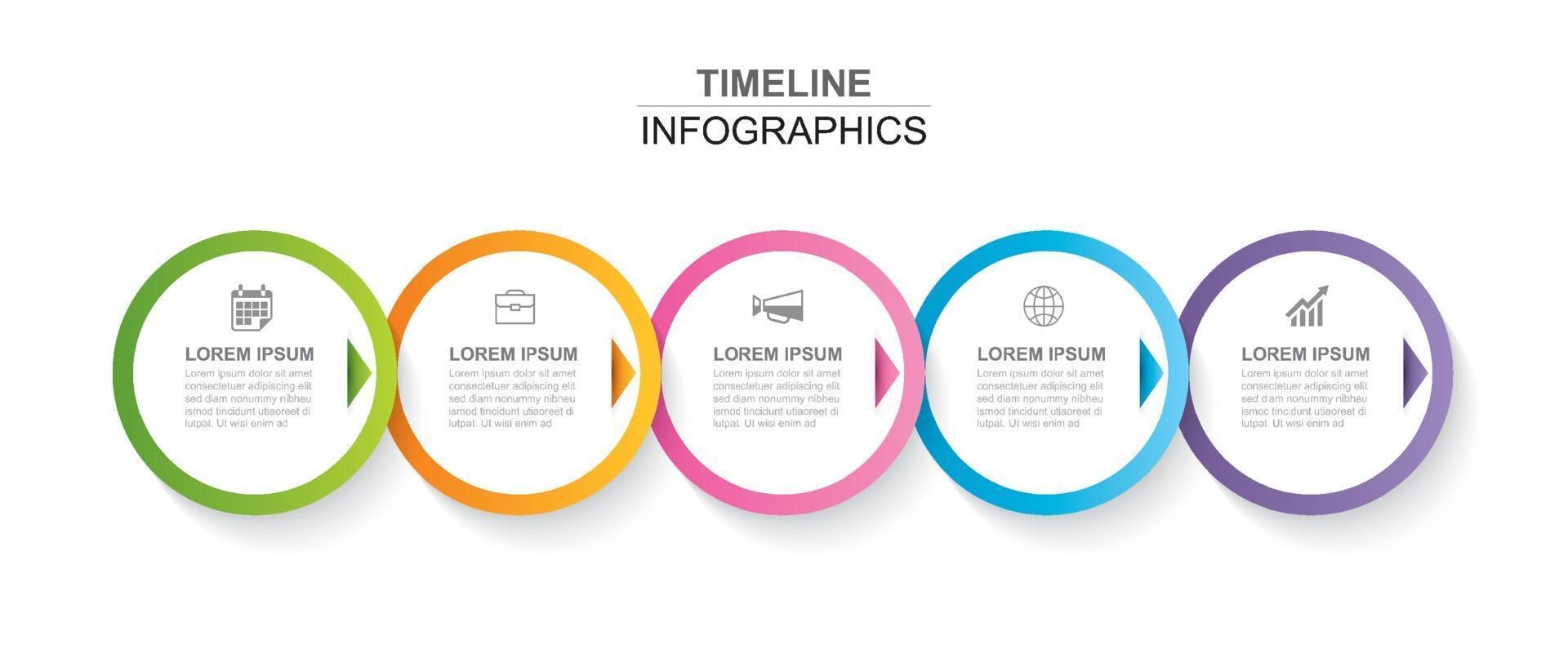 TIMELINE
INFOGRAPHICS

LOREM IPSUM
Lorem ipsum dolor sit amet consectetuer adipiscing elit sed diam nonummy nibheu ismod tincidunt utiaoreet di lutpat. Ut wisi enim ad

LOREM IPSUM
Lorem ipsum dolor sit amet consectetuer adipiscing elit sed diam nonummy nibheu ismod tincidunt utiaoreet di lutpat. Ut wisi enim ad

LOREM IPSUM
Lorem ipsum dolor sit amet consectetuer adipiscing elit sed diam nonummy nibheu ismod tincidunt utiaoreet di lutpat. Ut wisi enim ad

LOREM IPSUM
Lorem ipsum dolor sit amet consectetuer adipiscing elit sed diam nonummy nibheu ismod tincidunt utiaoreet di lutpat. Ut wisi enim ad

LOREM IPSUM
Lorem ipsum dolor sit amet consectetuer adipiscing elit sed diam nonummy nibheu ismod tincidunt utiaoreet di lutpat. Ut wisi enim ad