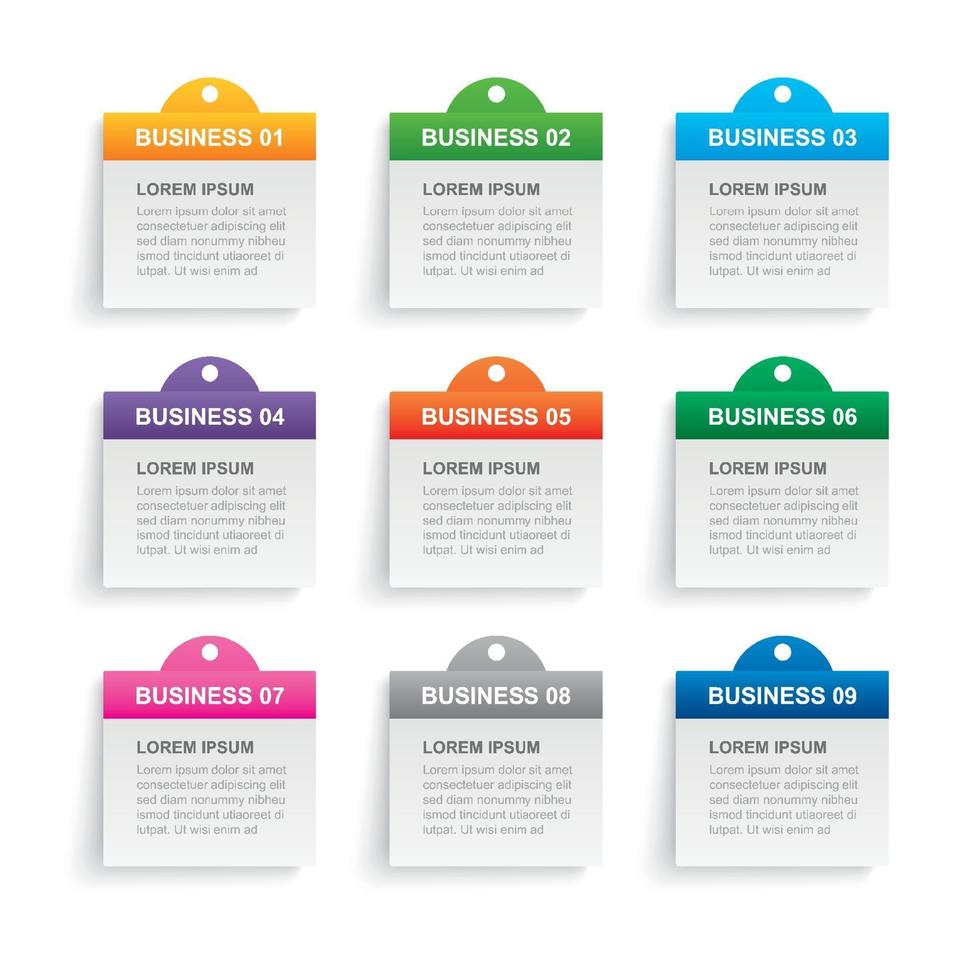 BUSINESS 01

LOREM IPSUM

Lorem ipsum dolor sit amet consectetuer adipiscing elit sed diam nonummy nibheu ismod tincidunt utiaoreet di lutpat. Ut wisi enim ad

BUSINESS 02

LOREM IPSUM

Lorem ipsum dolor sit amet consectetuer adipiscing elit sed diam nonummy nibheu ismod tincidunt utiaoreet di lutpat. Ut wisi enim ad

BUSINESS 03

LOREM IPSUM

Lorem ipsum dolor sit amet consectetuer adipiscing elit sed diam nonummy nibheu ismod tincidunt utiaoreet di lutpat. Ut wisi enim ad

BUSINESS 04

LOREM IPSUM

Lorem ipsum dolor sit amet consectetuer adipiscing elit sed diam nonummy nibheu ismod tincidunt utiaoreet di lutpat. Ut wisi enim ad

BUSINESS 05

LOREM IPSUM

Lorem ipsum dolor sit amet consectetuer adipiscing elit sed diam nonummy nibheu ismod tincidunt utiaoreet di lutpat. Ut wisi enim ad

BUSINESS 06

LOREM IPSUM

Lorem ipsum dolor sit amet consectetuer adipiscing elit sed diam nonummy nibheu ismod tincidunt utiaoreet di lutpat. Ut wisi enim ad

BUSINESS 07

LOREM IPSUM

Lorem ipsum dolor sit amet consectetuer adipiscing elit sed diam nonummy nibheu ismod tincidunt utiaoreet di lutpat. Ut wisi enim ad

BUSINESS 08

LOREM IPSUM

Lorem ipsum dolor sit amet consectetuer adipiscing elit sed diam nonummy nibheu ismod tincidunt utiaoreet di lutpat. Ut wisi enim ad

BUSINESS 09

LOREM IPSUM

Lorem ipsum dolor sit amet consectetuer adipiscing elit sed diam nonummy nibheu ismod tincidunt utiaoreet di lutpat. Ut wisi enim ad