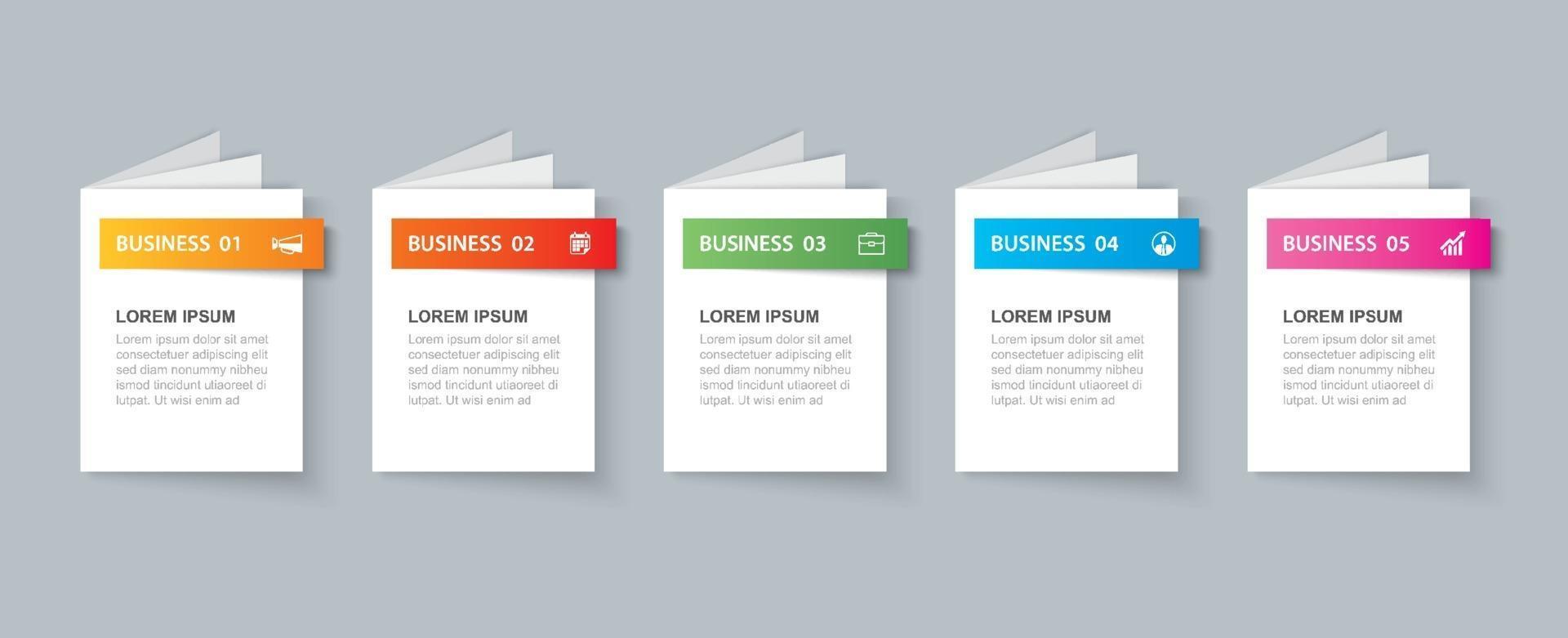 BUSINESS 01

LOREM IPSUM
Lorem ipsum dolor sit amet consectetuer adipiscing elit sed diam nonummy nibheu ismod tincidunt utiaoreet di lutpat. Ut wisi enim ad

BUSINESS 02

LOREM IPSUM
Lorem ipsum dolor sit amet consectetuer adipiscing elit sed diam nonummy nibheu ismod tincidunt utiaoreet di lutpat. Ut wisi enim ad

BUSINESS 03

LOREM IPSUM
Lorem ipsum dolor sit amet consectetuer adipiscing elit sed diam nonummy nibheu ismod tincidunt utiaoreet di lutpat. Ut wisi enim ad

BUSINESS 04

LOREM IPSUM
Lorem ipsum dolor sit amet consectetuer adipiscing elit sed diam nonummy nibheu ismod tincidunt utiaoreet di lutpat. Ut wisi enim ad

BUSINESS 05

LOREM IPSUM
Lorem ipsum dolor sit amet consectetuer adipiscing elit sed diam nonummy nibheu ismod tincidunt utiaoreet di lutpat. Ut wisi enim ad