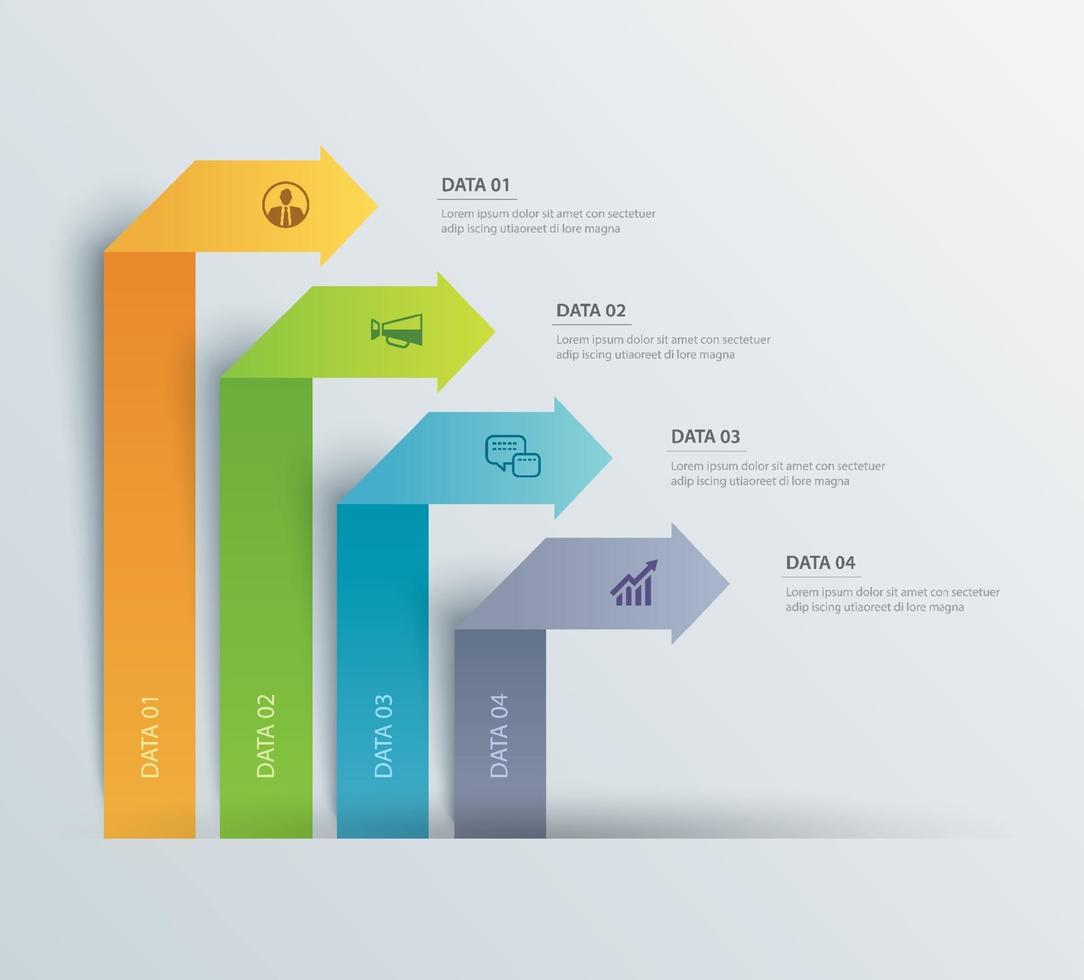 DATA 01
Lorem ipsum dolor sit amet con sectetuer adip iscing utiaoreet di lore magna

DATA 02
Lorem ipsum dolor sit amet con sectetuer adip iscing utiaoreet di lore magna

DATA 03
Lorem ipsum dolor sit amet con sectetuer adip iscing utiaoreet di lore magna

DATA 04
Lorem ipsum dolor sit amet con sectetuer adip iscing utiaoreet di lore magna

DATA 01
DATA 02
DATA 03
DATA 04