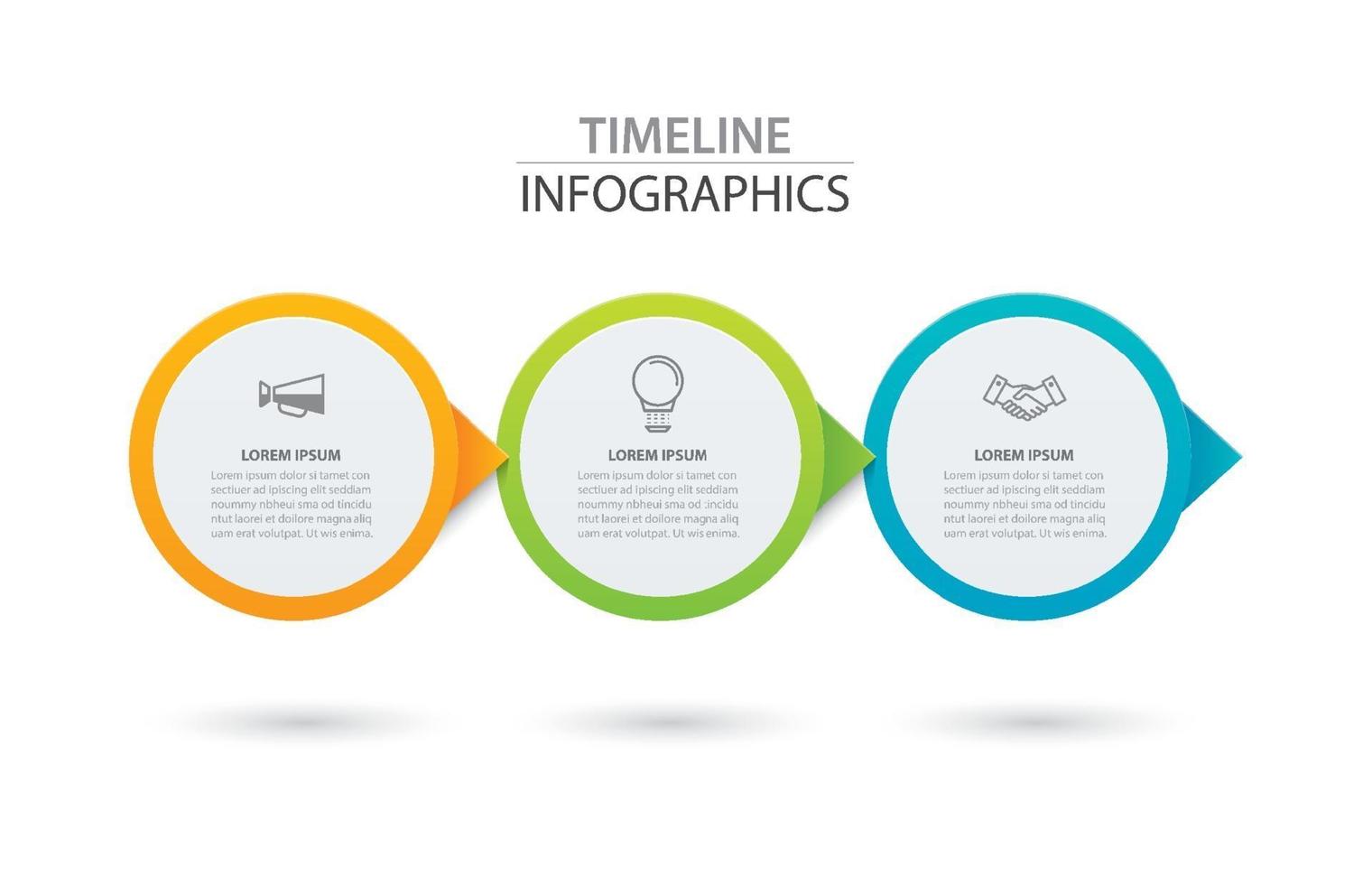 TIMELINE
INFOGRAPHICS

LOREM IPSUM
Lorem ipsum dolor si tamet con sectiuer ad ipiscing elit seddiam noummy nbheui sma od tincidu ntut laorei et doilore magna aliq uam erat volutpat. Ut wis enima.

LOREM IPSUM
Lorem ipsum dolor si tamet con sectiuer ad ipiscing elit seddiam noummy nbheui sma od :incidu ntut laorei et doilore magna aliq uam erat volutpat. Ut wis enima.

LOREM IPSUM
Lorem ipsum dolor si tamet con sectiuer ad ipiscing elit seddiam noummy nbheui sma od tincidu ntut laorei et doilore magna aliq uam erat volutpat. Ut wis enima.