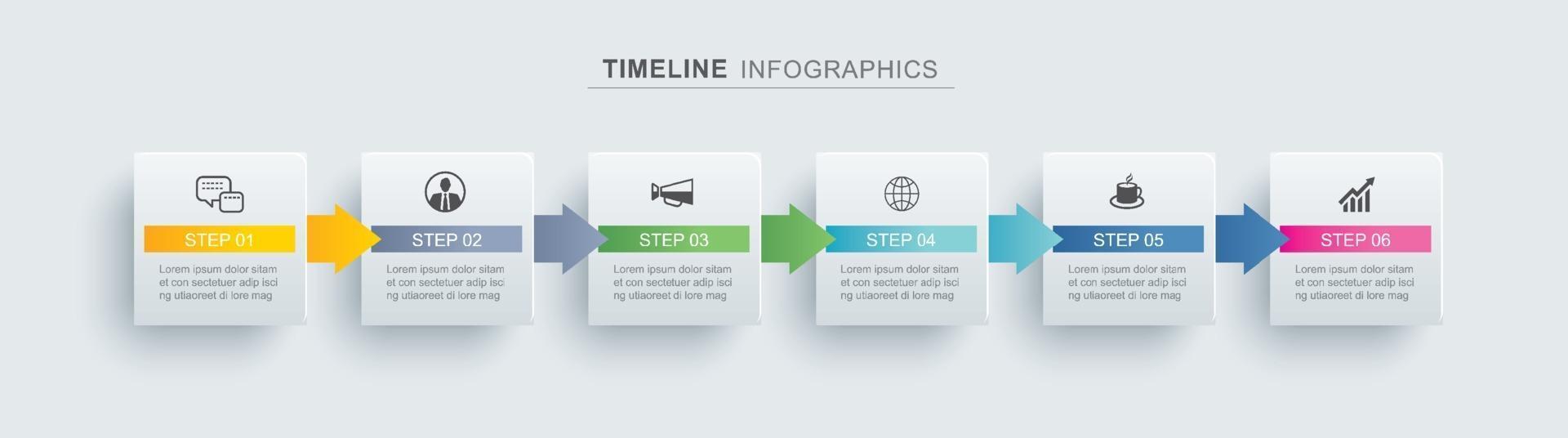 TIMELINE INFOGRAPHICS

STEP 01

Lorem ipsum dolor sitam et con sectetuer adip isci ng utiaoreet di lore mag

STEP 02

Lorem ipsum dolor sitam et con sectetuer adip isci ng utiaoreet di lore mag

STEP 03

Lorem ipsum dolor sitam et con sectetuer adip isci ng utiaoreet di lore mag

STEP 04

Lorem ipsum dolor sitam et con sectetuer adip isci ng utiaoreet di lore mag

STEP 05

Lorem ipsum dolor sitam et con sectetuer adip isci ng utiaoreet di lore mag

STEP 06

Lorem ipsum dolor sitam et con sectetuer adip isci ng utiaoreet di lore mag