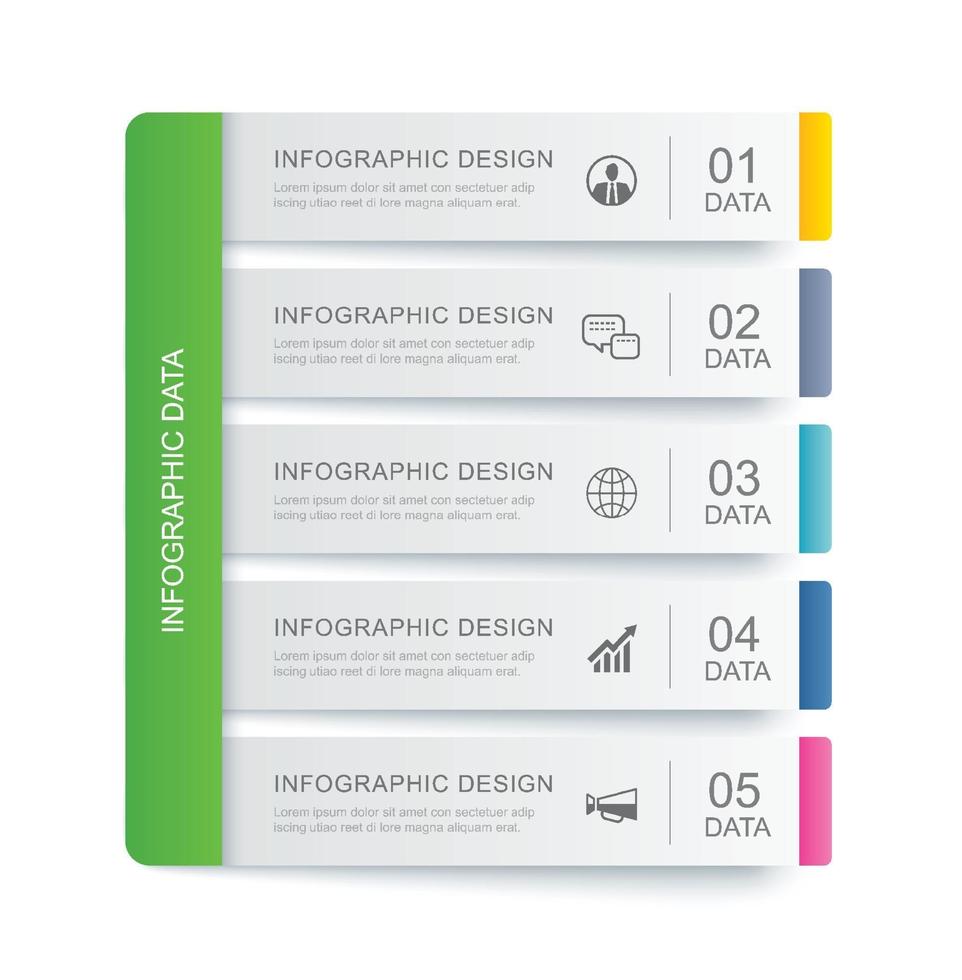 INFOGRAPHIC DATA

INFOGRAPHIC DESIGN
Lorem ipsum dolor sit amet con sectetuer adip iscing utiao reet di lore magna aliquam erat.

01
DATA

INFOGRAPHIC DESIGN
Lorem ipsum dolor sit amet con sectetuer adip iscing utiao reet di lore magna aliquam erat.

02
DATA

INFOGRAPHIC DESIGN
Lorem ipsum dolor sit amet con sectetuer adip iscing utiao reet di lore magna aliquam erat.

03
DATA

INFOGRAPHIC DESIGN
Lorem ipsum dolor sit amet con sectetuer adip iscing utiao reet di lore magna aliquam erat.

04
DATA

INFOGRAPHIC DESIGN
Lorem ipsum dolor sit amet con sectetuer adip iscing utiao reet di lore magna aliquam erat.

05
DATA