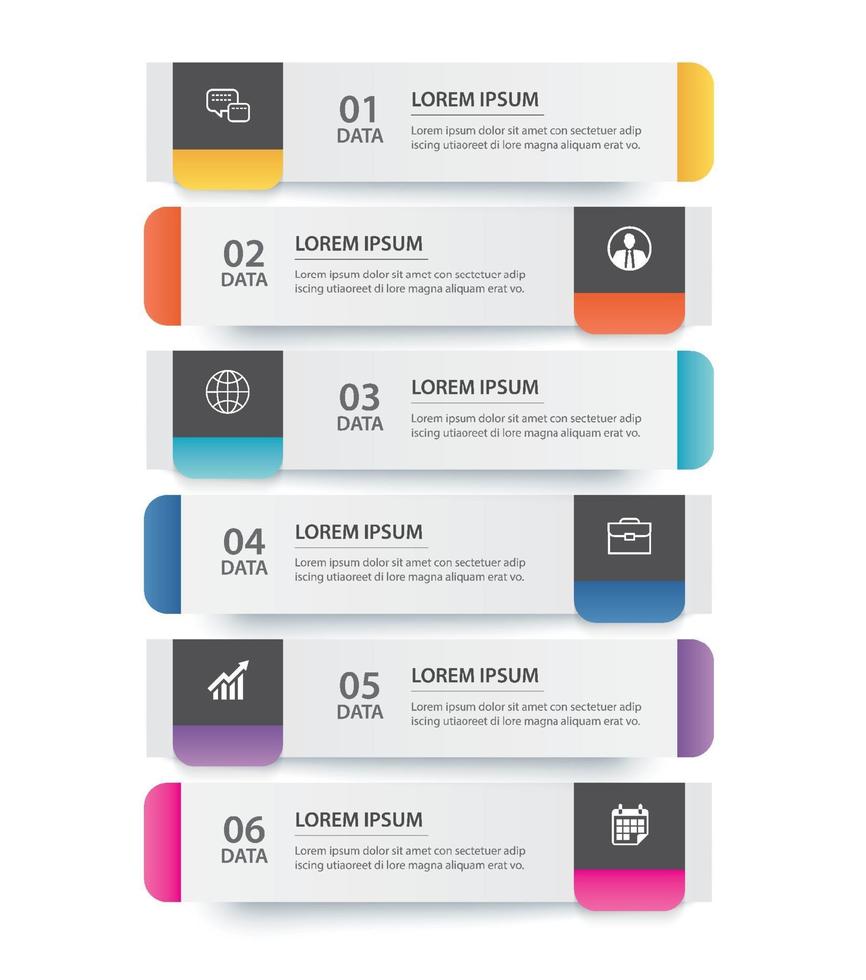 01
DATA

LOREM IPSUM

Lorem ipsum dolor sit amet con sectetuer adip iscing utiaoreet di lore magna aliquam erat vo.

02
DATA

LOREM IPSUM

Lorem ipsum dolor sit amet con sectetuer adip iscing utiaoreet di lore magna aliquam erat vo.

03
DATA

LOREM IPSUM

Lorem ipsum dolor sit amet con sectetuer adip iscing utiaoreet di lore magna aliquam erat vo.

04
DATA

LOREM IPSUM

Lorem ipsum dolor sit amet con sectetuer adip iscing utiaoreet di lore magna aliquam erat vo.

05
DATA

LOREM IPSUM

Lorem ipsum dolor sit amet con sectetuer adip iscing utiaoreet di lore magna aliquam erat vo.

06
DATA

LOREM IPSUM

Lorem ipsum dolor sit amet con sectetuer adip iscing utiaoreet di lore magna aliquam erat vo.