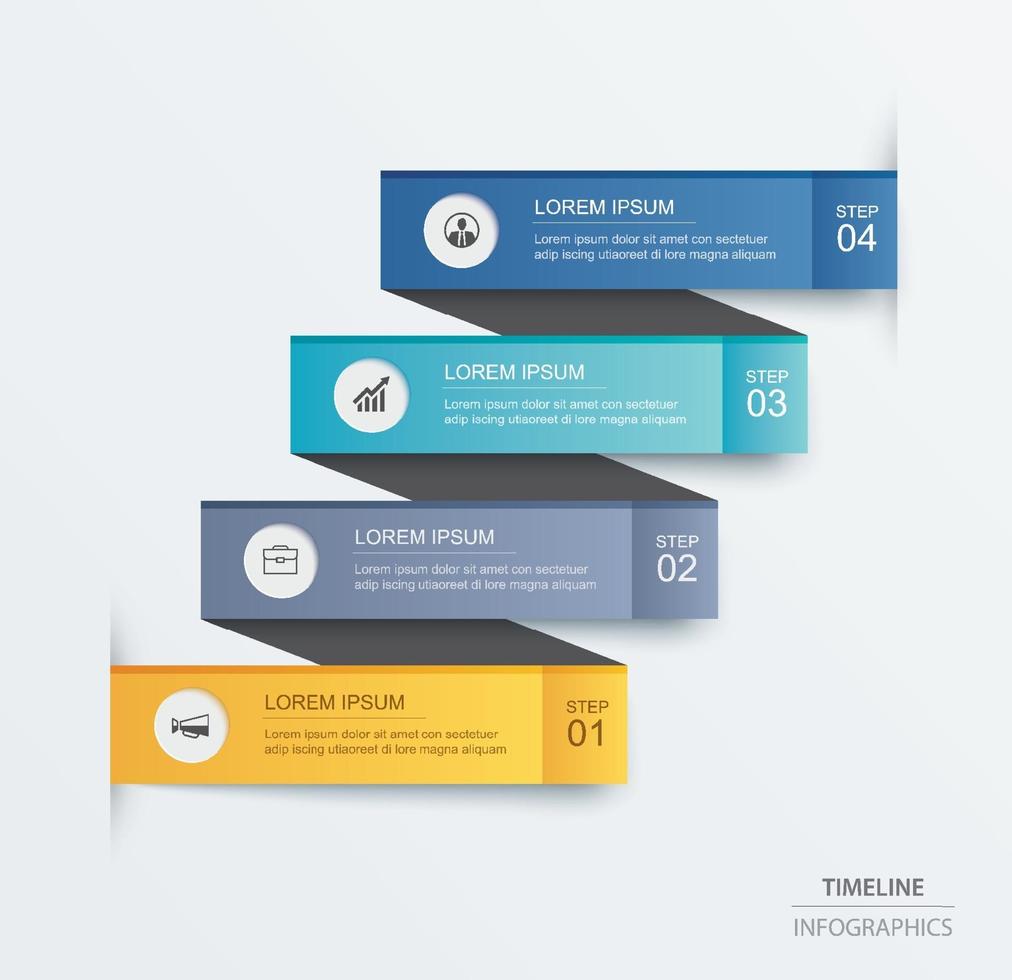 LOREM IPSUM
Lorem ipsum dolor sit amet con sectetuer adip iscing utiaoreet di lore magna aliquam

STEP
04

LOREM IPSUM
Lorem ipsum dolor sit amet con sectetuer adip iscing utiaoreet di lore magna aliquam

STEP
03

LOREM IPSUM
Lorem ipsum dolor sit amet con sectetuer adip iscing utiaoreet di lore magna aliquam

STEP
02

LOREM IPSUM
Lorem ipsum dolor sit amet con sectetuer adip iscing utiaoreet di lore magna aliquam

STEP
01

TIMELINE
INFOGRAPHICS