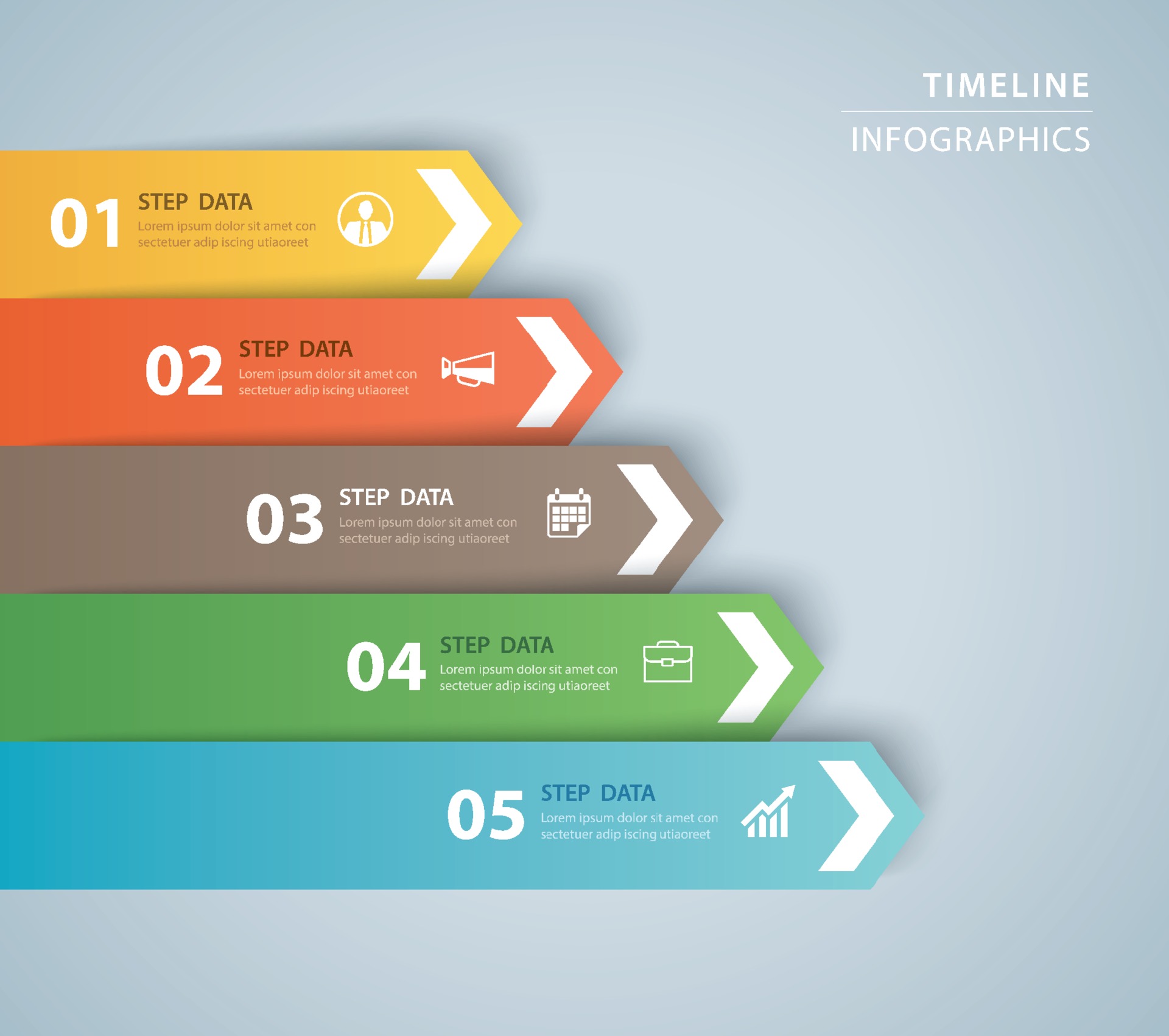 TIMELINE

INFOGRAPHICS

01 STEP DATA
Lorem ipsum dolor sit amet con sectetuer adip iscing utiaoreet

02 STEP DATA
Lorem ipsum dolor sit amet con sectetuer adip iscing utiaoreet

03 STEP DATA
Lorem ipsum dolor sit amet con sectetuer adip iscing utiaoreet

04 STEP DATA
Lorem ipsum dolor sit amet con sectetuer adip iscing utiaoreet

05 STEP DATA
Lorem ipsum dolor sit amet con sectetuer adip iscing utiaoreet