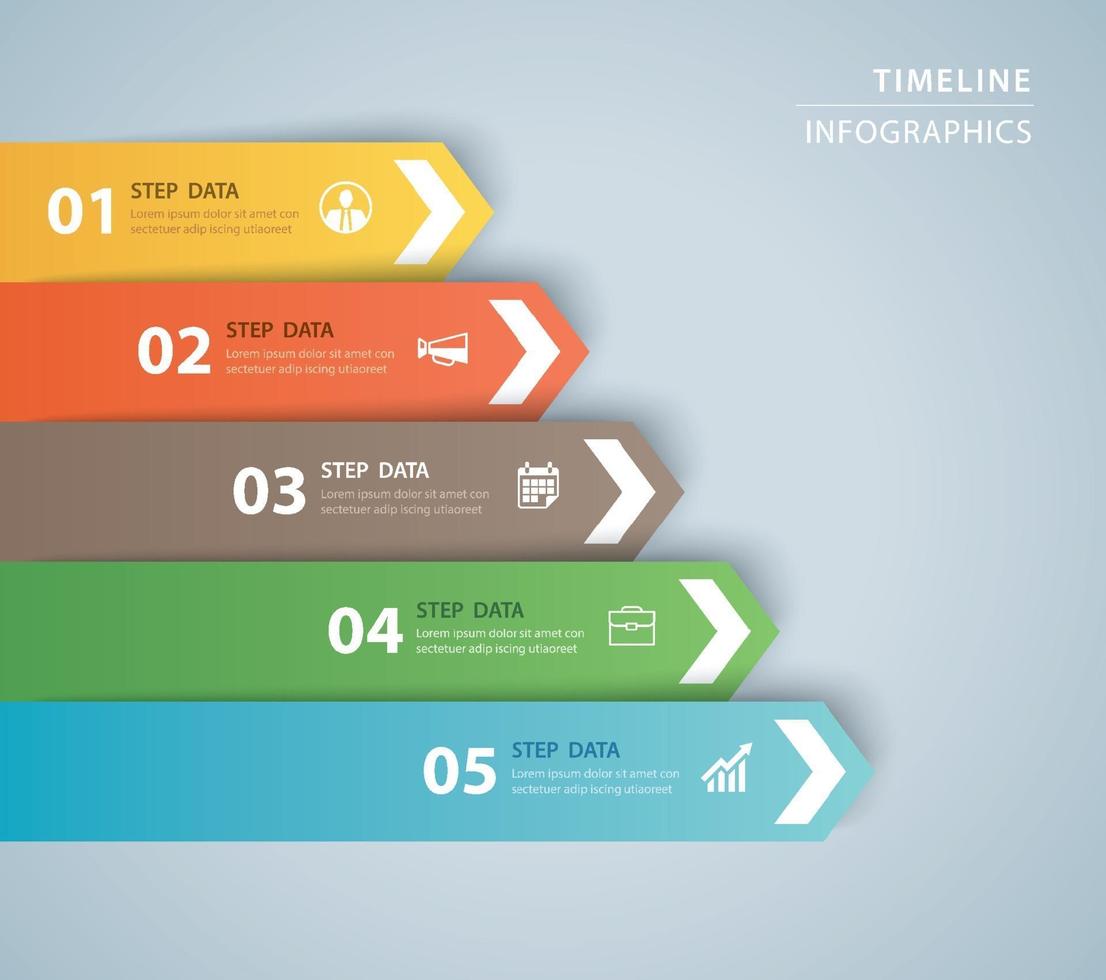 TIMELINE
INFOGRAPHICS

01 STEP DATA
Lorem ipsum dolor sit amet con sectetuer adip iscing utiaoreet

02 STEP DATA
Lorem ipsum dolor sit amet con sectetuer adip iscing utiaoreet

03 STEP DATA
Lorem ipsum dolor sit amet con sectetuer adip iscing utiaoreet

04 STEP DATA
Lorem ipsum dolor sit amet con sectetuer adip iscing utiaoreet

05 STEP DATA
Lorem ipsum dolor sit amet con sectetuer adip iscing utiaoreet