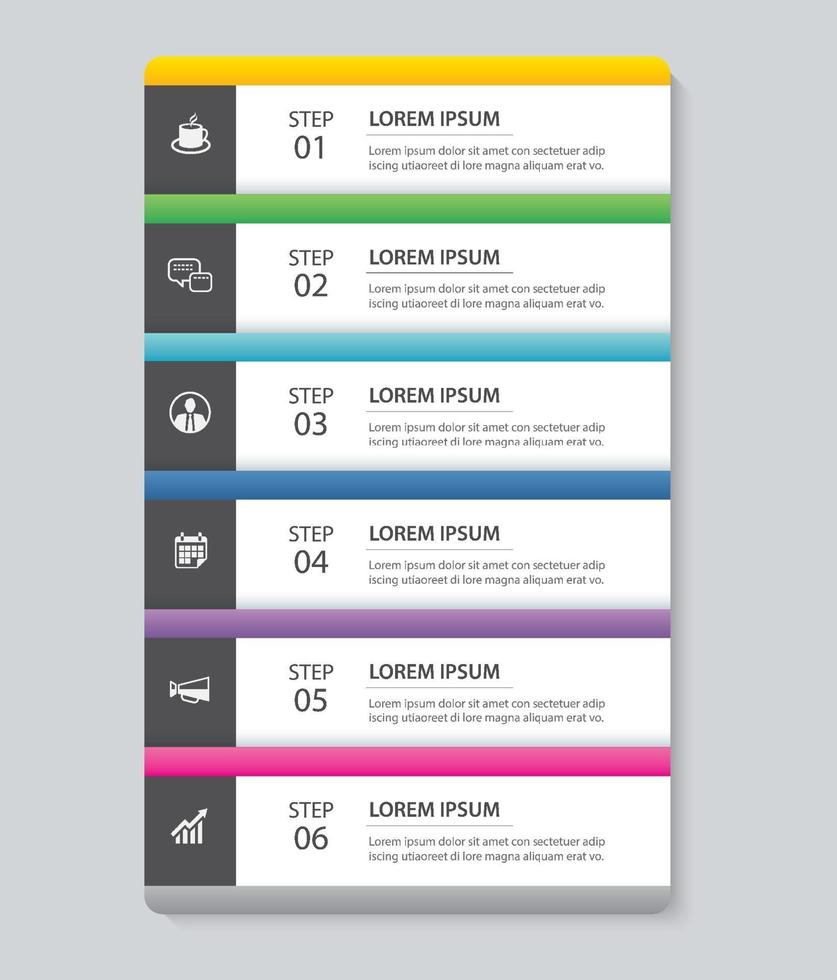 STEP
01

LOREM IPSUM

Lorem ipsum dolor sit amet con sectetuer adip iscing utiaoreet di lore magna aliquam erat vo.

STEP
02

LOREM IPSUM

Lorem ipsum dolor sit amet con sectetuer adip iscing utiaoreet di lore magna aliquam erat vo.

STEP
03

LOREM IPSUM

Lorem ipsum dolor sit amet con sectetuer adip iscing utiaoreet di lore magna aliquam erat vo.

STEP
04

LOREM IPSUM

Lorem ipsum dolor sit amet con sectetuer adip iscing utiaoreet di lore magna aliquam erat vo.

STEP
05

LOREM IPSUM

Lorem ipsum dolor sit amet con sectetuer adip iscing utiaoreet di lore magna aliquam erat vo.

STEP
06

LOREM IPSUM

Lorem ipsum dolor sit amet con sectetuer adip iscing utiaoreet di lore magna aliquam erat vo.