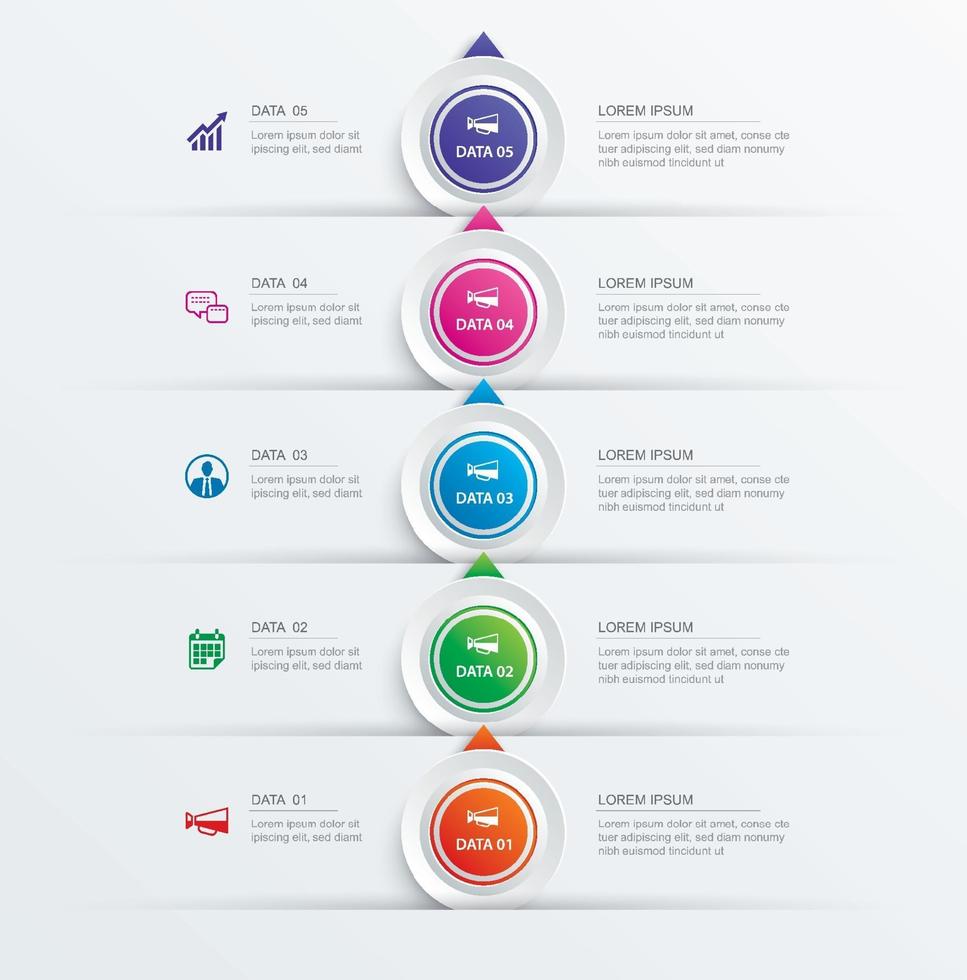 DATA 05
Lorem ipsum dolor sit ipiscing elit, sed diamt

DATA 05

LOREM IPSUM
Lorem ipsum dolor sit amet, conse cte tuer adipiscing elit, sed diam nonumy nibh euismod tincidunt ut

DATA 04
Lorem ipsum dolor sit ipiscing elit, sed diamt

DATA 04

LOREM IPSUM
Lorem ipsum dolor sit amet, conse cte tuer adipiscing elit, sed diam nonumy nibh euismod tincidunt ut

DATA 03
Lorem ipsum dolor sit ipiscing elit, sed diamt

DATA 03

LOREM IPSUM
Lorem ipsum dolor sit amet, conse cte tuer adipiscing elit, sed diam nonumy nibh euismod tincidunt ut

DATA 02
Lorem ipsum dolor sit ipiscing elit, sed diamt

DATA 02

LOREM IPSUM
Lorem ipsum dolor sit amet, conse cte tuer adipiscing elit, sed diam nonumy nibh euismod tincidunt ut

DATA 01
Lorem ipsum dolor sit ipiscing elit, sed diamt

DATA 01

LOREM IPSUM
Lorem ipsum dolor sit amet, conse cte tuer adipiscing elit, sed diam nonumy nibh euismod tincidunt ut