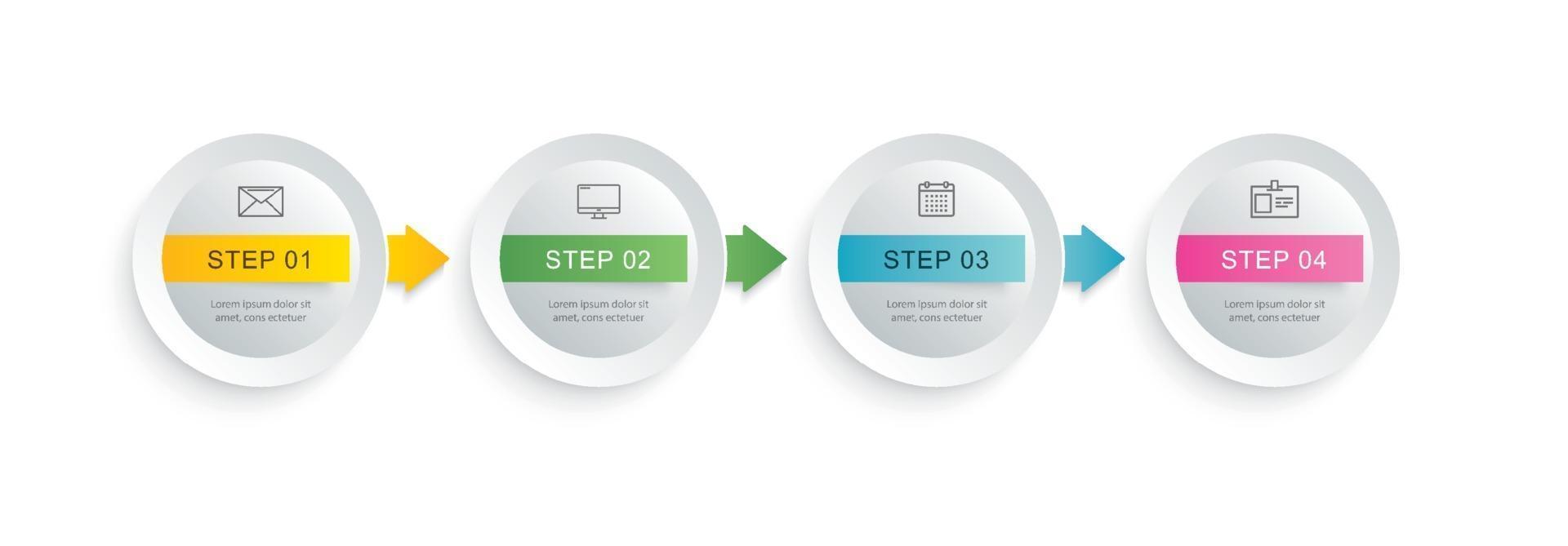 STEP 01

Lorem ipsum dolor sit amet, cons ectetuer

STEP 02

Lorem ipsum dolor sit amet, cons ectetuer

STEP 03

Lorem ipsum dolor sit amet, cons ectetuer

STEP 04

Lorem ipsum dolor sit amet, cons ectetuer