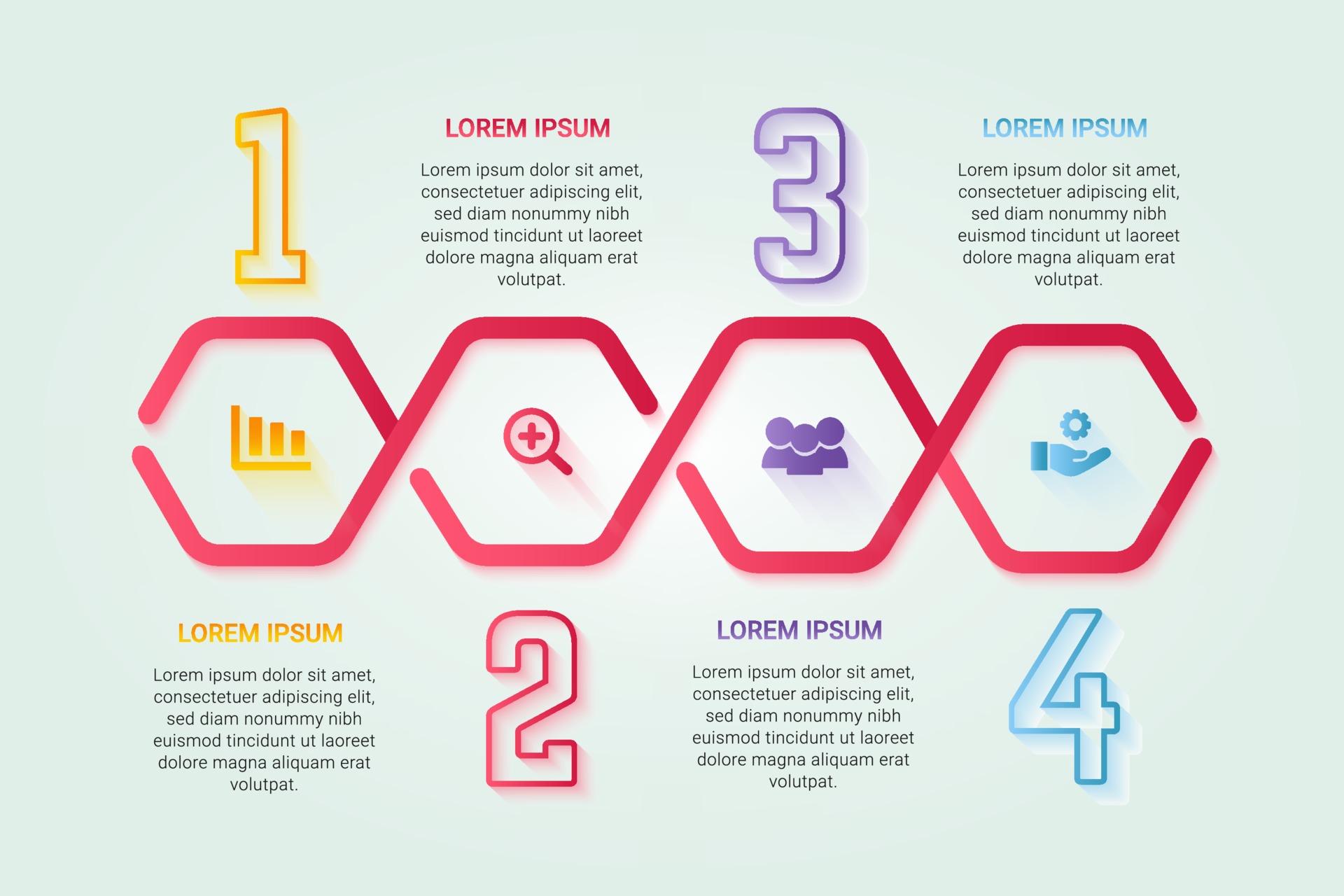 1

LOREM IPSUM

Lorem ipsum dolor sit amet, consectetuer adipiscing elit, sed diam nonummy nibh euismod tincidunt ut laoreet dolore magna aliquam erat volutpat.

3

LOREM IPSUM

Lorem ipsum dolor sit amet, consectetuer adipiscing elit, sed diam nonummy nibh euismod tincidunt ut laoreet dolore magna aliquam erat volutpat.

LOREM IPSUM

Lorem ipsum dolor sit amet, consectetuer adipiscing elit, sed diam nonummy nibh euismod tincidunt ut laoreet dolore magna aliquam erat volutpat.

2

LOREM IPSUM

Lorem ipsum dolor sit amet, consectetuer adipiscing elit, sed diam nonummy nibh euismod tincidunt ut laoreet dolore magna aliquam erat volutpat.

4