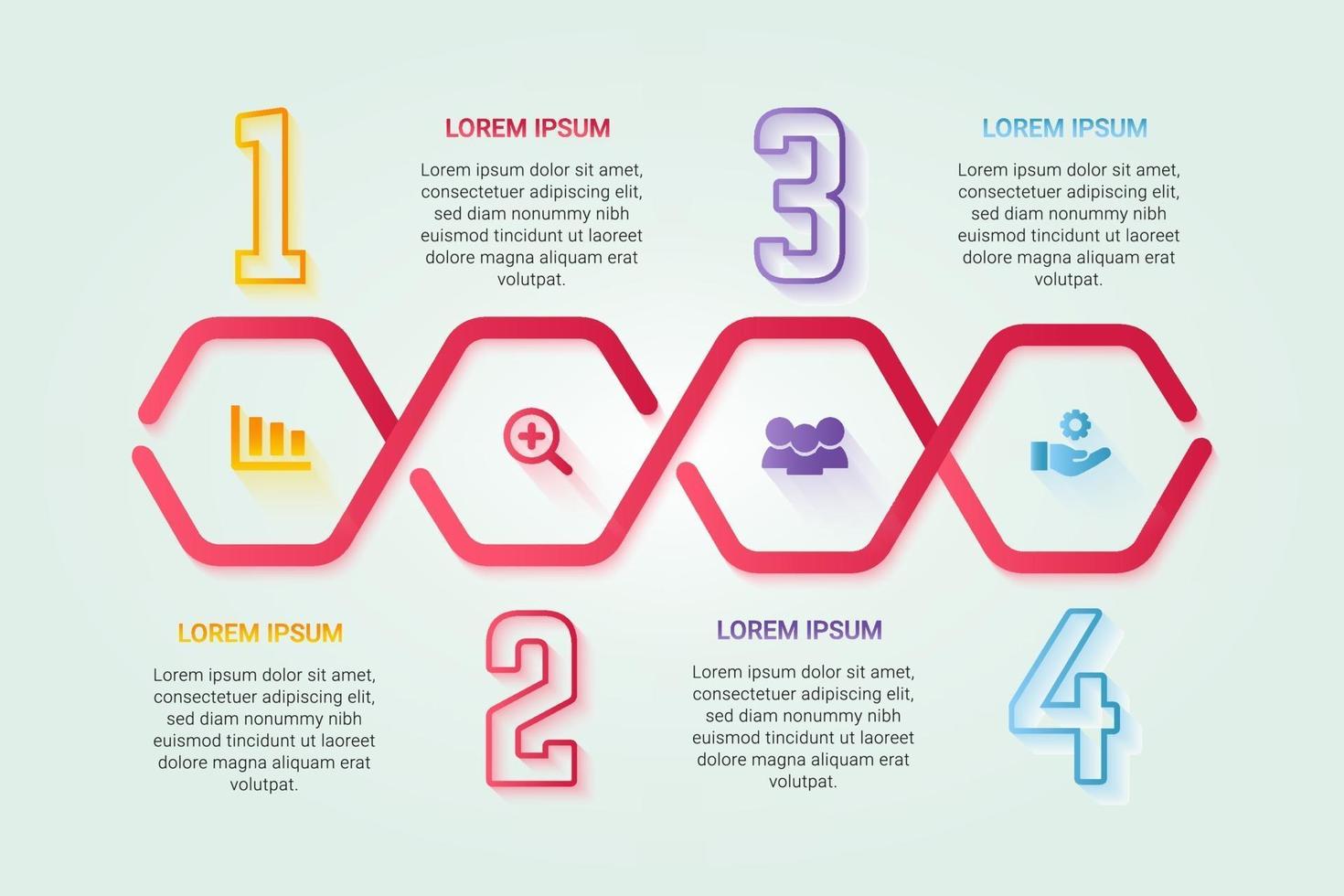 1

LOREM IPSUM

Lorem ipsum dolor sit amet, consectetuer adipiscing elit, sed diam nonummy nibh euismod tincidunt ut laoreet dolore magna aliquam erat volutpat.

3

LOREM IPSUM

Lorem ipsum dolor sit amet, consectetuer adipiscing elit, sed diam nonummy nibh euismod tincidunt ut laoreet dolore magna aliquam erat volutpat.

LOREM IPSUM

Lorem ipsum dolor sit amet, consectetuer adipiscing elit, sed diam nonummy nibh euismod tincidunt ut laoreet dolore magna aliquam erat volutpat.

2

LOREM IPSUM

Lorem ipsum dolor sit amet, consectetuer adipiscing elit, sed diam nonummy nibh euismod tincidunt ut laoreet dolore magna aliquam erat volutpat.

4