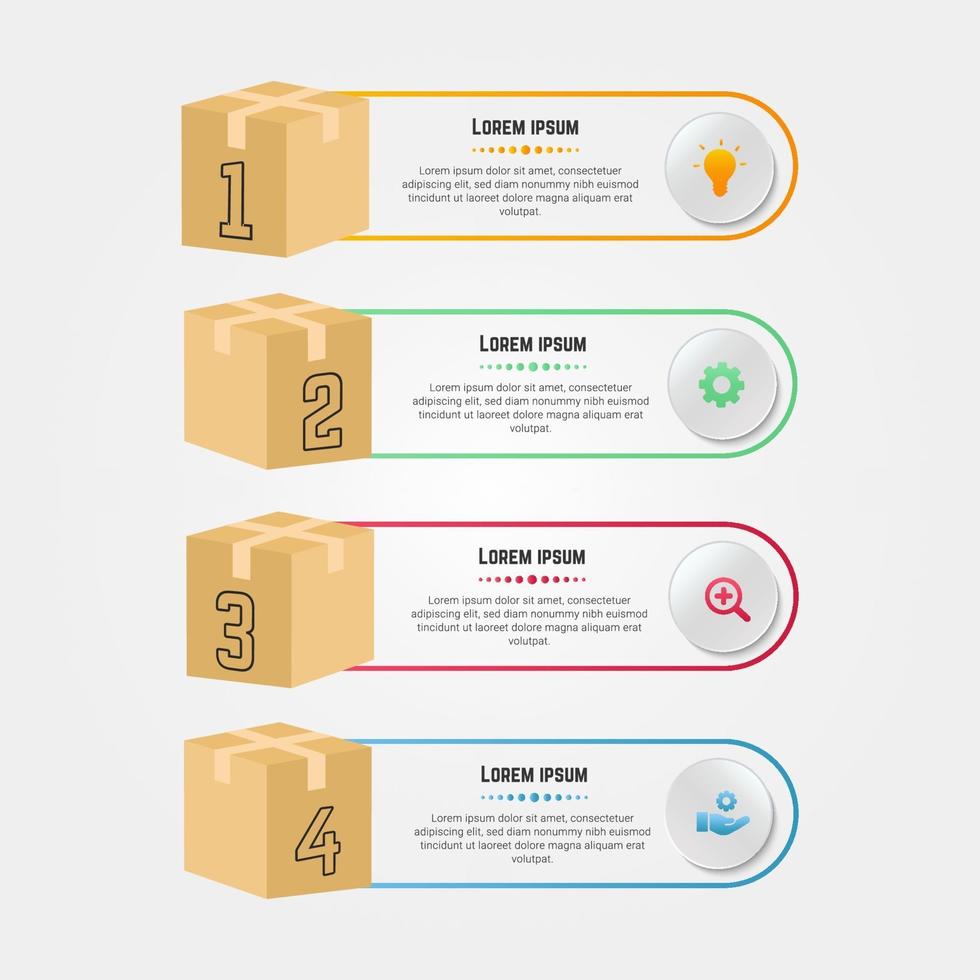 1

LOREM IPSUM

Lorem ipsum dolor sit amet, consectetuer adipiscing elit, sed diam nonummy nibh euismod tincidunt ut laoreet dolore magna aliquam erat volutpat.

2

LOREM IPSUM

Lorem ipsum dolor sit amet, consectetuer adipiscing elit, sed diam nonummy nibh euismod tincidunt ut laoreet dolore magna aliquam erat volutpat.

3

LOREM IPSUM

Lorem ipsum dolor sit amet, consectetuer adipiscing elit, sed diam nonummy nibh euismod tincidunt ut laoreet dolore magna aliquam erat volutpat.

4

LOREM IPSUM

Lorem ipsum dolor sit amet, consectetuer adipiscing elit, sed diam nonummy nibh euismod tincidunt ut laoreet dolore magna aliquam erat volutpat.