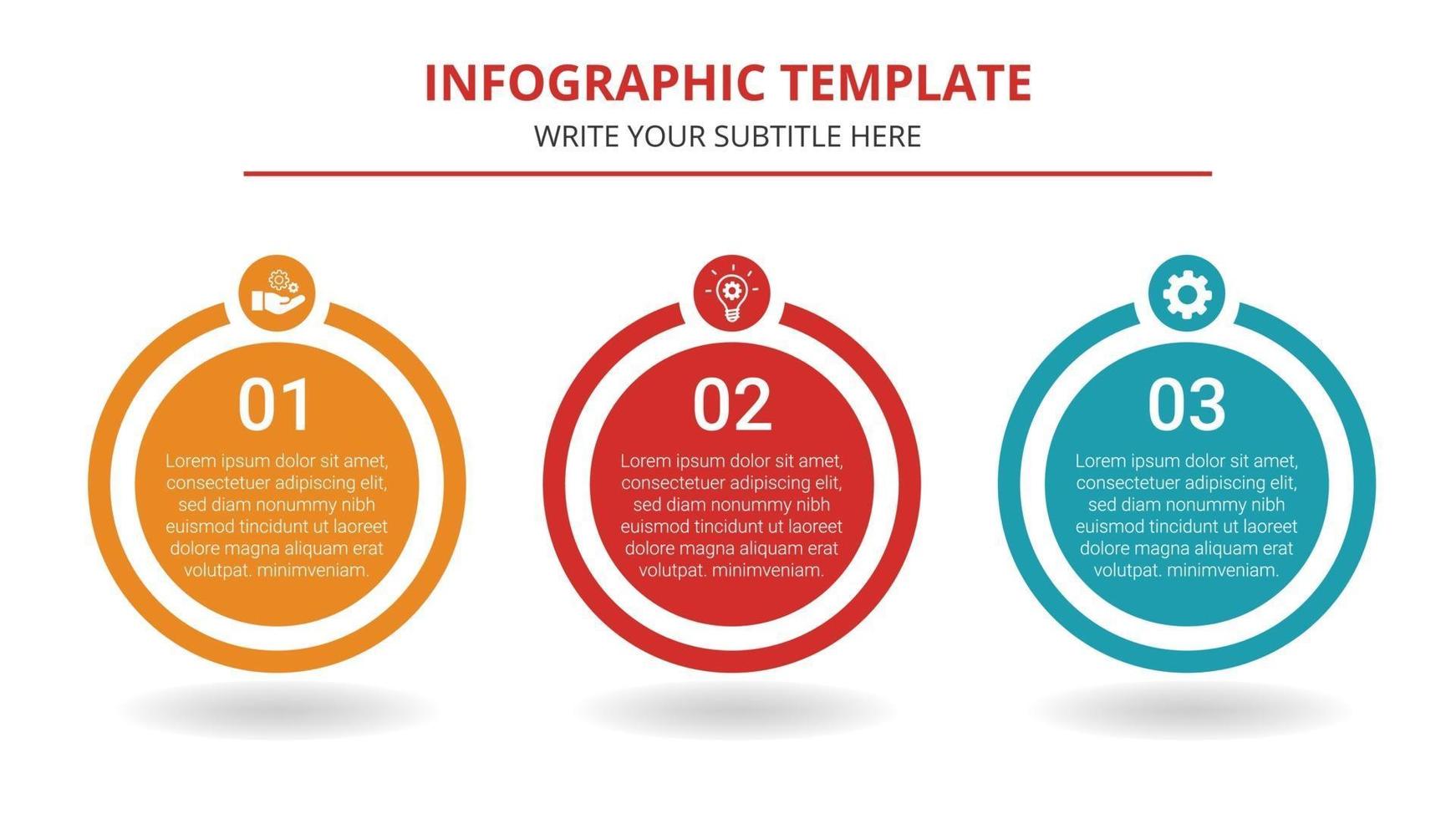 INFOGRAPHIC TEMPLATE

WRITE YOUR SUBTITLE HERE

01

Lorem ipsum dolor sit amet, consectetuer adipiscing elit, sed diam nonummy nibh euismod tincidunt ut laoreet dolore magna aliquam erat volutpat. minimveniam.

02

Lorem ipsum dolor sit amet, consectetuer adipiscing elit, sed diam nonummy nibh euismod tincidunt ut laoreet dolore magna aliquam erat volutpat. minimveniam.

03

Lorem ipsum dolor sit amet, consectetuer adipiscing elit, sed diam nonummy nibh euismod tincidunt ut laoreet dolore magna aliquam erat volutpat. minimveniam.