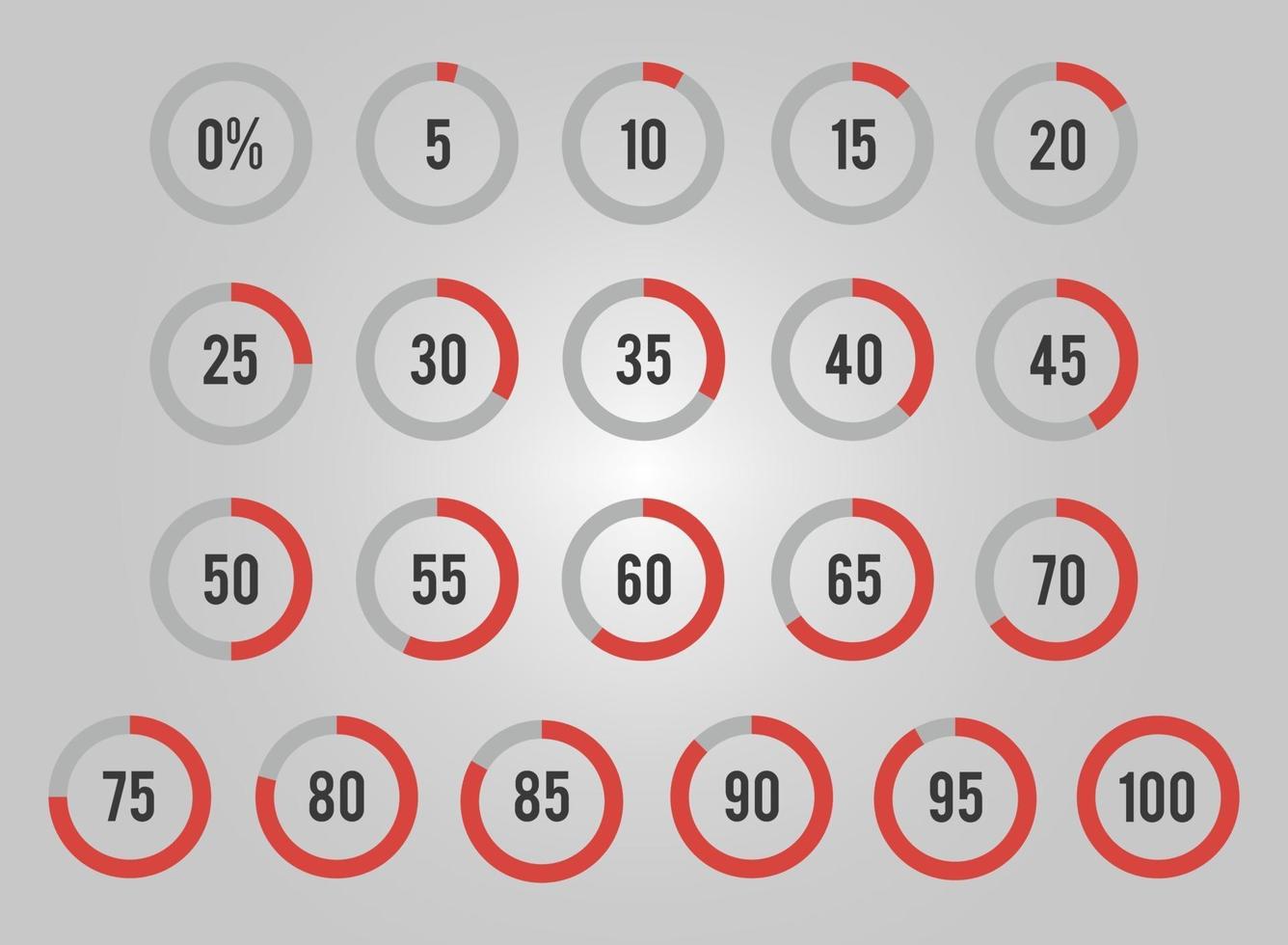 0%
5
10
15
20
25
30
35
40
45
50
55
60
65
70
75
80
85
90
95
100