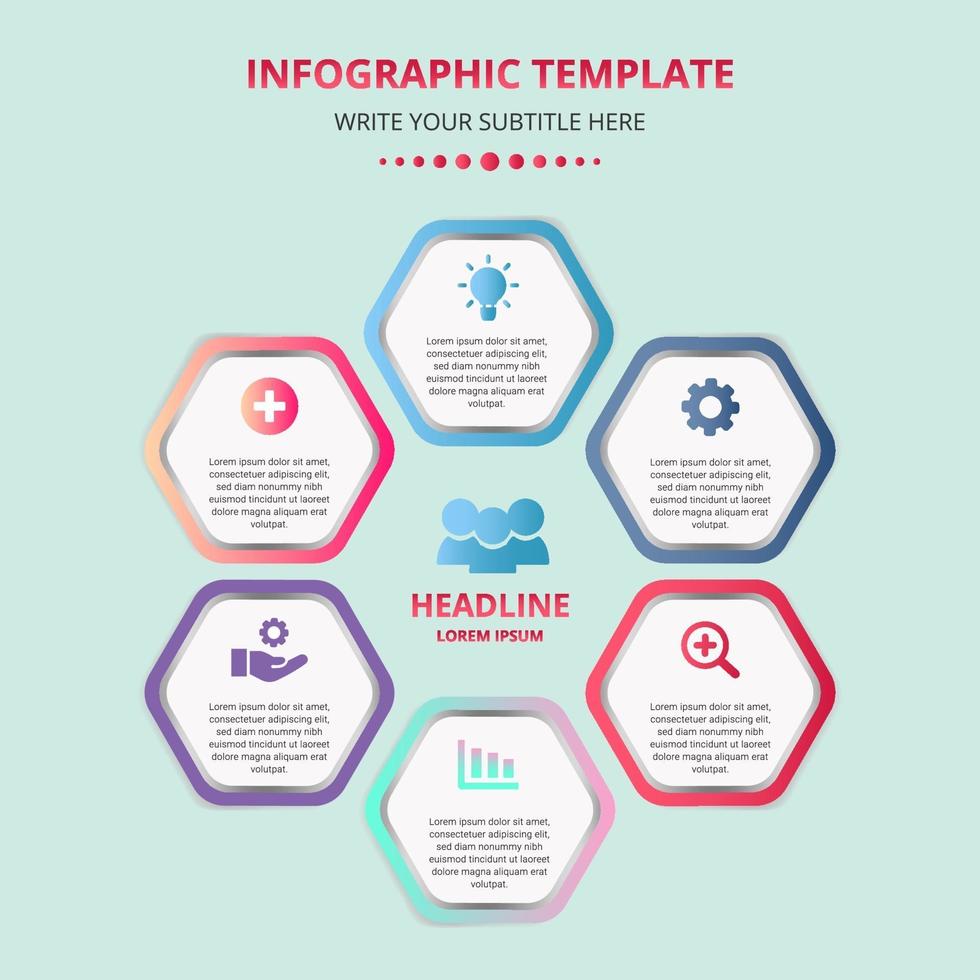 INFOGRAPHIC TEMPLATE

WRITE YOUR SUBTITLE HERE

Lorem ipsum dolor sit amet, consectetuer adipiscing elit, sed diam nonummy nibh euismod tincidunt ut laoreet dolore magna aliquam erat volutpat.

Lorem ipsum dolor sit amet, consectetuer adipiscing elit, sed diam nonummy nibh euismod tincidunt ut laoreet dolore magna aliquam erat volutpat.

Lorem ipsum dolor sit amet, consectetuer adipiscing elit, sed diam nonummy nibh euismod tincidunt ut laoreet dolore magna aliquam erat volutpat.

HEADLINE

LOREM IPSUM

Lorem ipsum dolor sit amet, consectetuer adipiscing elit, sed diam nonummy nibh euismod tincidunt ut laoreet dolore magna aliquam erat volutpat.

Lorem ipsum dolor sit amet, consectetuer adipiscing elit, sed diam nonummy nibh euismod tincidunt ut laoreet dolore magna aliquam erat volutpat.

Lorem ipsum dolor sit amet, consectetuer adipiscing elit, sed diam nonummy nibh euismod tincidunt ut laoreet dolore magna aliquam erat volutpat.