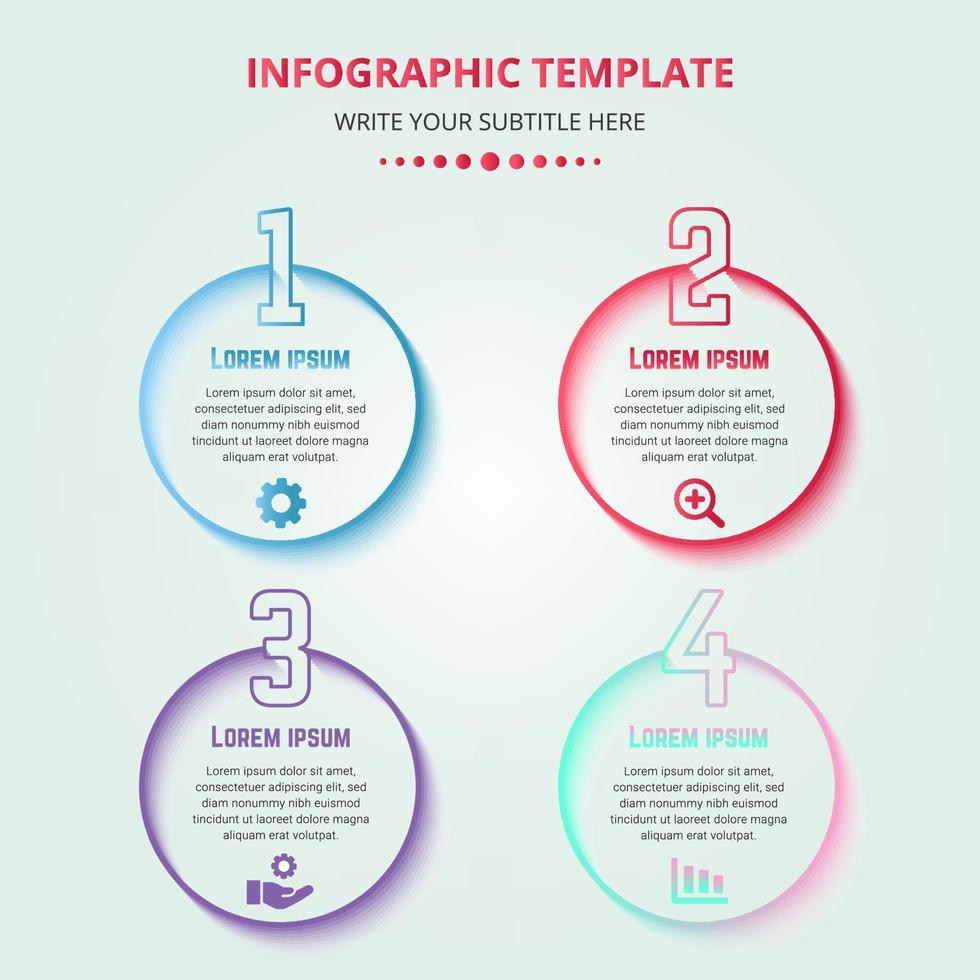 INFOGRAPHIC TEMPLATE

WRITE YOUR SUBTITLE HERE

1

LOREM IPSUM

Lorem ipsum dolor sit amet, consectetuer adipiscing elit, sed diam nonummy nibh euismod tincidunt ut laoreet dolore magna aliquam erat volutpat.

2

LOREM IPSUM

Lorem ipsum dolor sit amet, consectetuer adipiscing elit, sed diam nonummy nibh euismod tincidunt ut laoreet dolore magna aliquam erat volutpat.

3

LOREM IPSUM

Lorem ipsum dolor sit amet, consectetuer adipiscing elit, sed diam nonummy nibh euismod tincidunt ut laoreet dolore magna aliquam erat volutpat.

4

LOREM IPSUM

Lorem ipsum dolor sit amet, consectetuer adipiscing elit, sed diam nonummy nibh euismod tincidunt ut laoreet dolore magna aliquam erat volutpat.