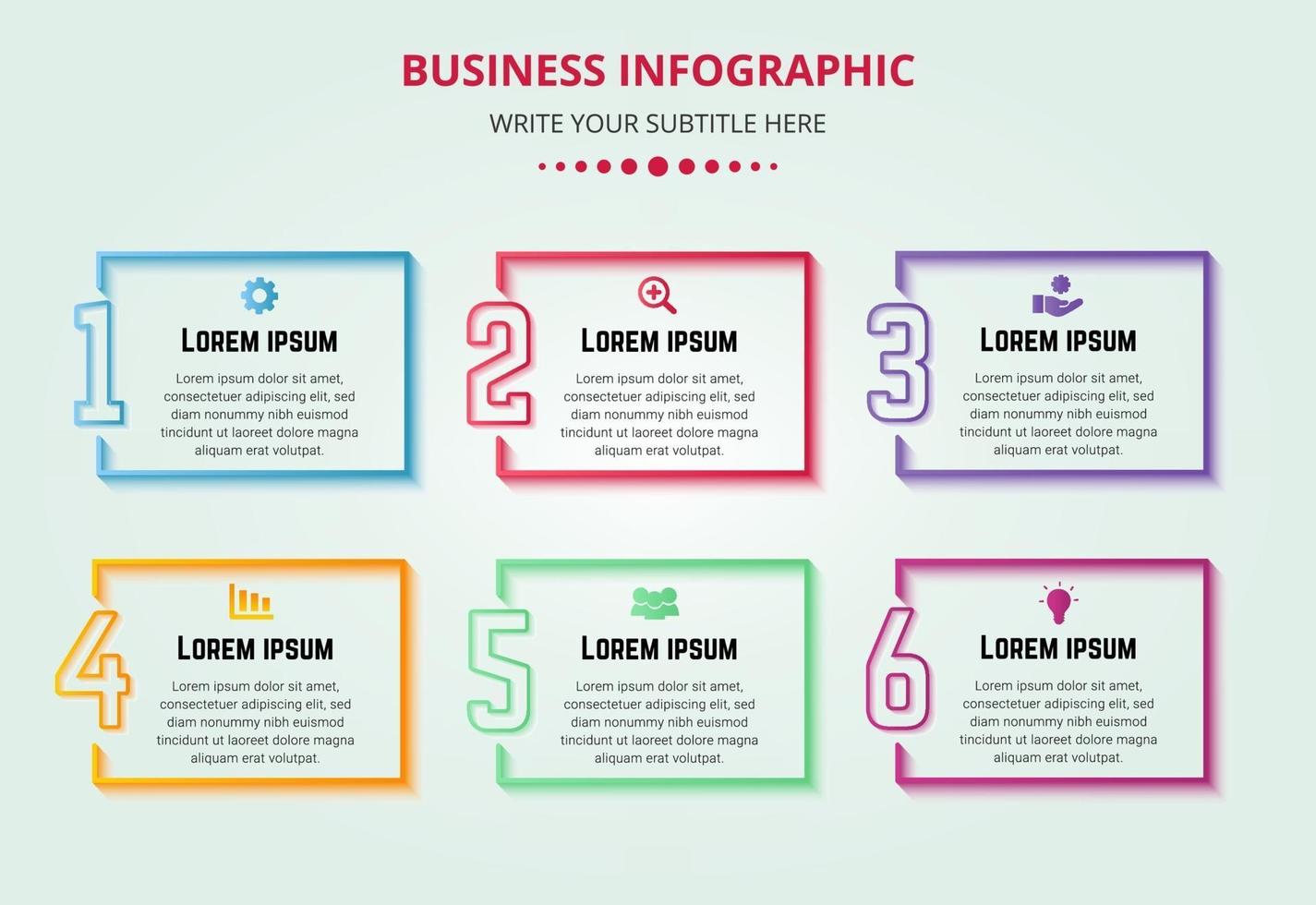 BUSINESS INFOGRAPHIC

WRITE YOUR SUBTITLE HERE

1

LOREM IPSUM

Lorem ipsum dolor sit amet, consectetuer adipiscing elit, sed diam nonummy nibh euismod tincidunt ut laoreet dolore magna aliquam erat volutpat.

2

LOREM IPSUM

Lorem ipsum dolor sit amet, consectetuer adipiscing elit, sed diam nonummy nibh euismod tincidunt ut laoreet dolore magna aliquam erat volutpat.

3

LOREM IPSUM

Lorem ipsum dolor sit amet, consectetuer adipiscing elit, sed diam nonummy nibh euismod tincidunt ut laoreet dolore magna aliquam erat volutpat.

4

LOREM IPSUM

Lorem ipsum dolor sit amet, consectetuer adipiscing elit, sed diam nonummy nibh euismod tincidunt ut laoreet dolore magna aliquam erat volutpat.

5

LOREM IPSUM

Lorem ipsum dolor sit amet, consectetuer adipiscing elit, sed diam nonummy nibh euismod tincidunt ut laoreet dolore magna aliquam erat volutpat.

6

LOREM IPSUM

Lorem ipsum dolor sit amet, consectetuer adipiscing elit, sed diam nonummy nibh euismod tincidunt ut laoreet dolore magna aliquam erat volutpat.