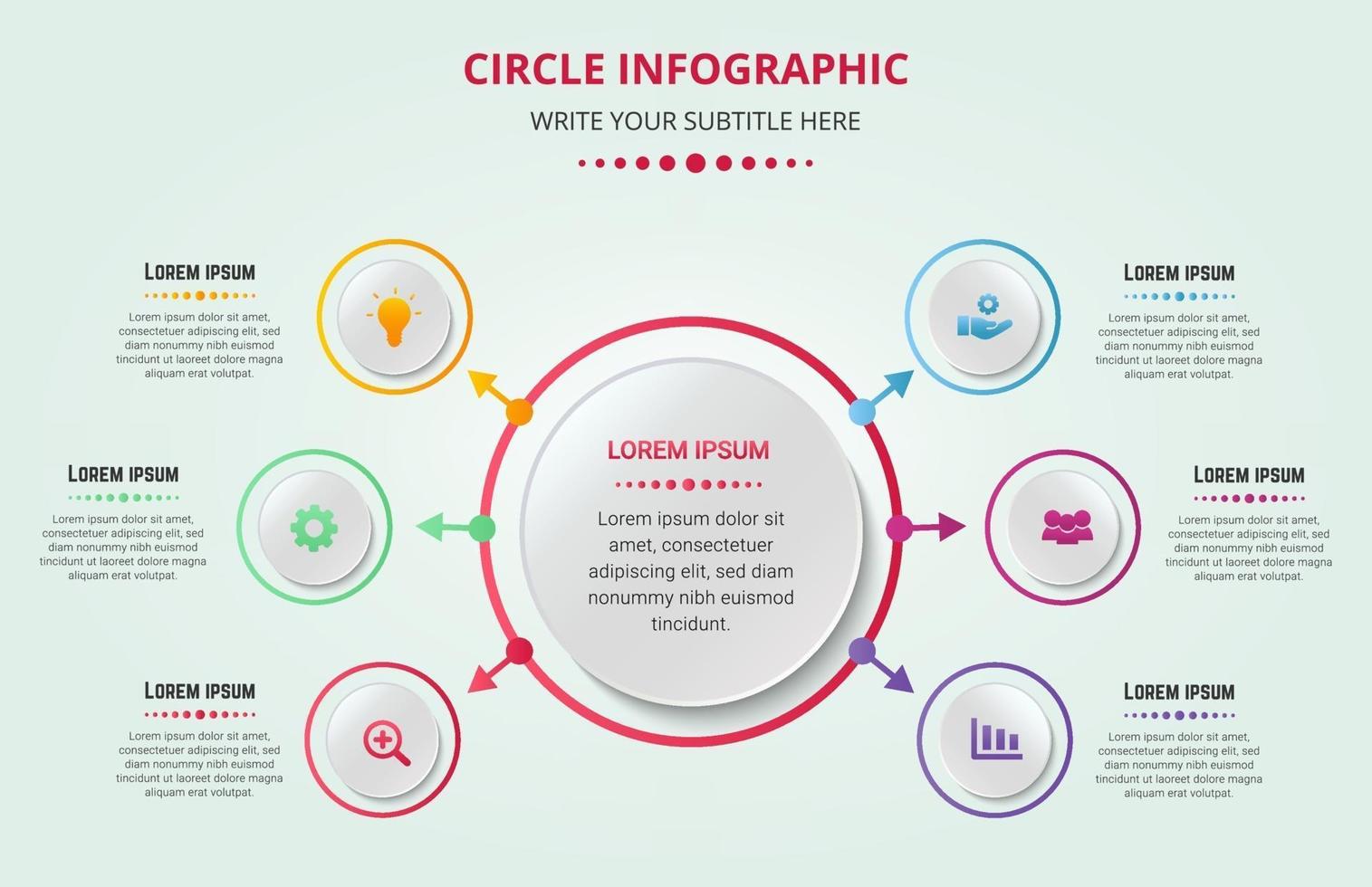 CIRCLE INFOGRAPHIC

WRITE YOUR SUBTITLE HERE

LOREM IPSUM

Lorem ipsum dolor sit amet, consectetuer adipiscing elit, sed diam nonummy nibh euismod tincidunt ut laoreet dolore magna aliquam erat volutpat.

LOREM IPSUM

Lorem ipsum dolor sit amet, consectetuer adipiscing elit, sed diam nonummy nibh euismod tincidunt ut laoreet dolore magna aliquam erat volutpat.

LOREM IPSUM

Lorem ipsum dolor sit amet, consectetuer adipiscing elit, sed diam nonummy nibh euismod tincidunt ut laoreet dolore magna aliquam erat volutpat.

LOREM IPSUM

Lorem ipsum dolor sit amet, consectetuer adipiscing elit, sed diam nonummy nibh euismod tincidunt.

LOREM IPSUM

Lorem ipsum dolor sit amet, consectetuer adipiscing elit, sed diam nonummy nibh euismod tincidunt ut laoreet dolore magna aliquam erat volutpat.

LOREM IPSUM

Lorem ipsum dolor sit amet, consectetuer adipiscing elit, sed diam nonummy nibh euismod tincidunt ut laoreet dolore magna aliquam erat volutpat.

LOREM IPSUM

Lorem ipsum dolor sit amet, consectetuer adipiscing elit, sed diam nonummy nibh euismod tincidunt ut laoreet dolore magna aliquam erat volutpat.