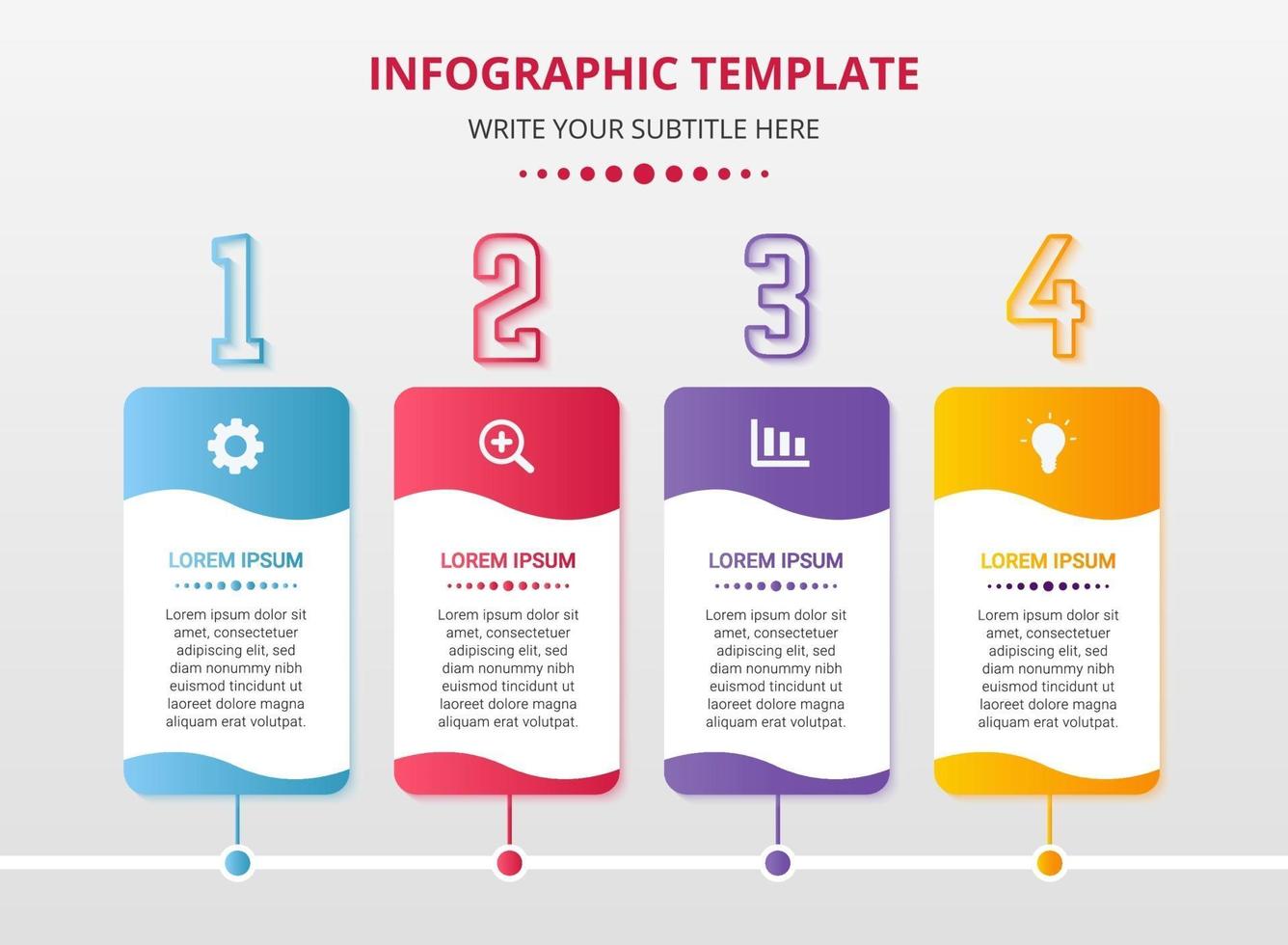 INFOGRAPHIC TEMPLATE

WRITE YOUR SUBTITLE HERE

1

LOREM IPSUM

Lorem ipsum dolor sit amet, consectetuer adipiscing elit, sed diam nonummy nibh euismod tincidunt ut laoreet dolore magna aliquam erat volutpat.

2

LOREM IPSUM

Lorem ipsum dolor sit amet, consectetuer adipiscing elit, sed diam nonummy nibh euismod tincidunt ut laoreet dolore magna aliquam erat volutpat.

3

LOREM IPSUM

Lorem ipsum dolor sit amet, consectetuer adipiscing elit, sed diam nonummy nibh euismod tincidunt ut laoreet dolore magna aliquam erat volutpat.

4

LOREM IPSUM

Lorem ipsum dolor sit amet, consectetuer adipiscing elit, sed diam nonummy nibh euismod tincidunt ut laoreet dolore magna aliquam erat volutpat.