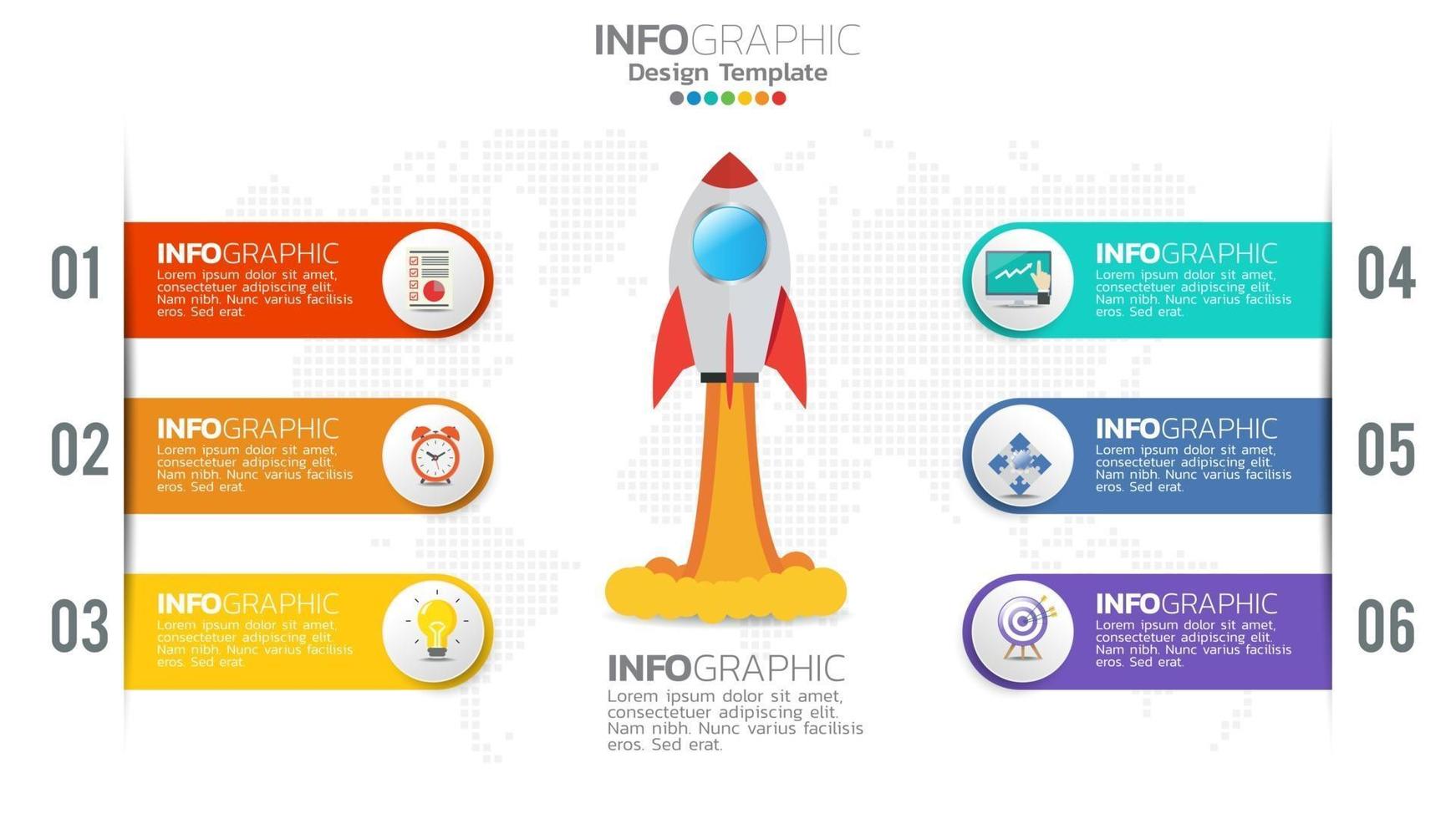 INFOGRAPHIC
Design Template

01
INFOGRAPHIC
Lorem ipsum dolor sit amet, consectetuer adipiscing elit. Nam nibh. Nunc varius facilisis eros. Sed erat.

02
INFOGRAPHIC
Lorem ipsum dolor sit amet, consectetuer adipiscing elit. Nam nibh. Nunc varius facilisis eros. Sed erat.

03
INFOGRAPHIC
Lorem ipsum dolor sit amet, consectetuer adipiscing elit. Nam nibh. Nunc varius facilisis eros. Sed erat.

INFOGRAPHIC
Lorem ipsum dolor sit amet, consectetuer adipiscing elit. Nam nibh. Nunc varius facilisis eros. Sed erat.

INFOGRAPHIC
Lorem ipsum dolor sit amet, consectetuer adipiscing elit. Nam nibh. Nunc varius facilisis eros. Sed erat.
04

INFOGRAPHIC
Lorem ipsum dolor sit amet, consectetuer adipiscing elit. Nam nibh. Nunc varius facilisis eros. Sed erat.
05

INFOGRAPHIC
Lorem ipsum dolor sit amet, consectetuer adipiscing elit. Nam nibh. Nunc varius facilisis eros. Sed erat.
06