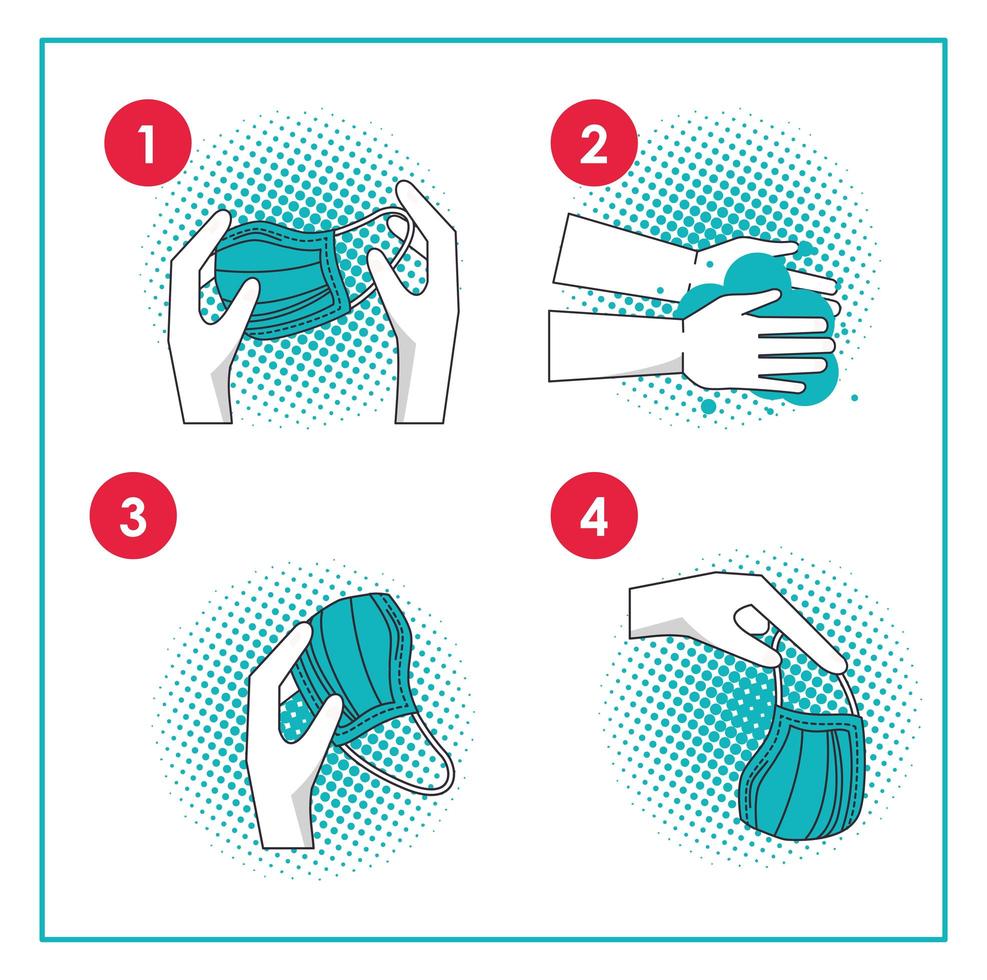 1

2

3

4