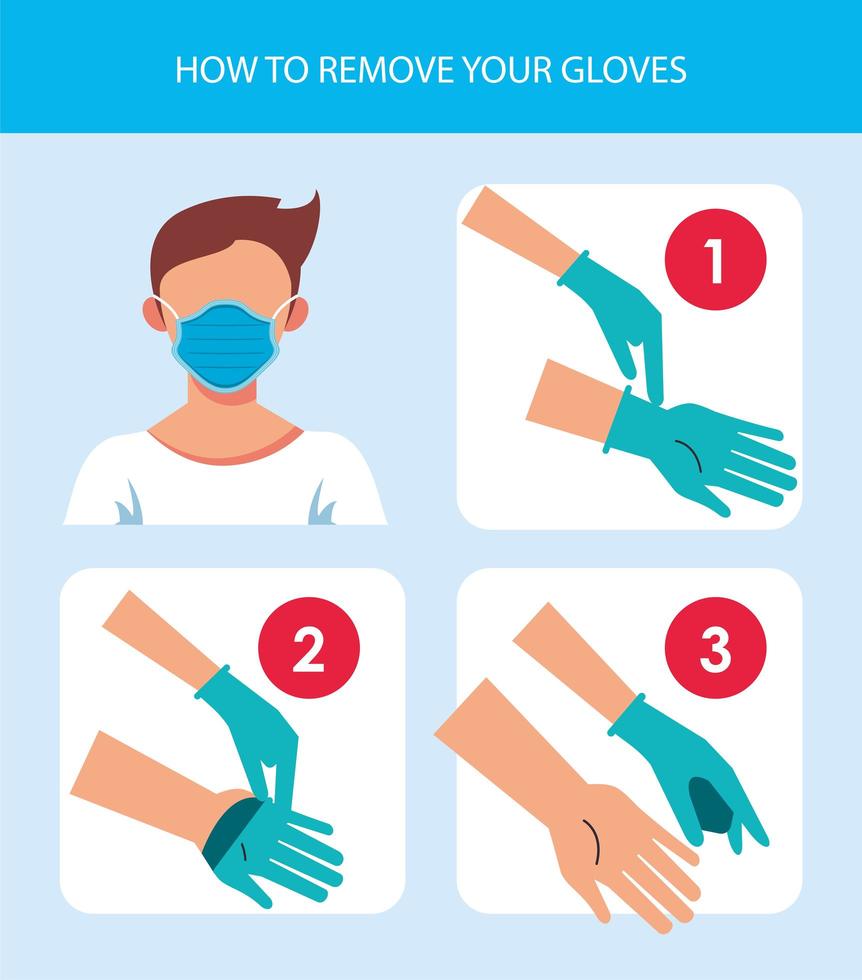 HOW TO REMOVE YOUR GLOVES

1

2

3