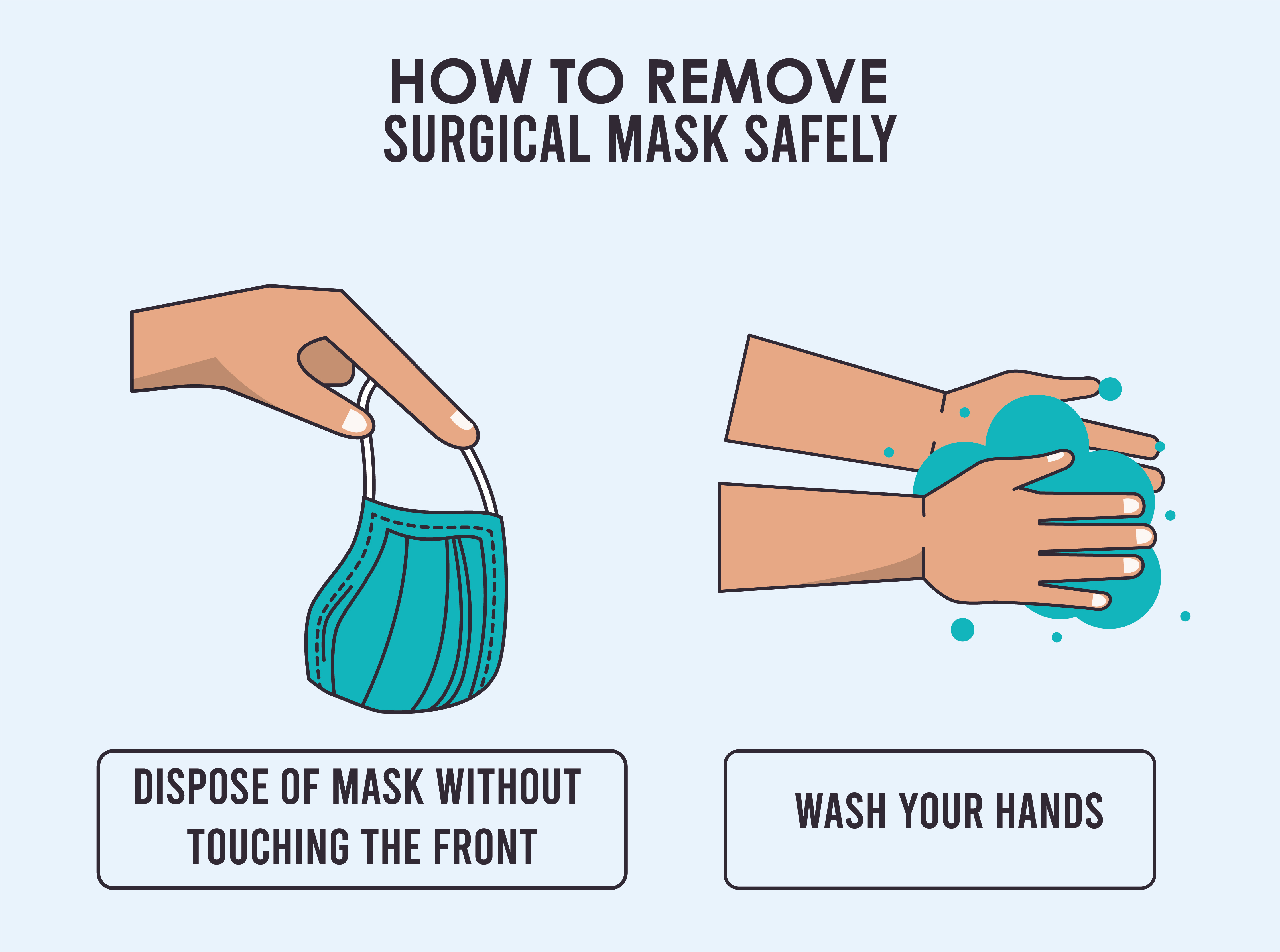 HOW TO REMOVE
SURGICAL MASK SAFELY

DISPOSE OF MASK WITHOUT TOUCHING THE FRONT

WASH YOUR HANDS