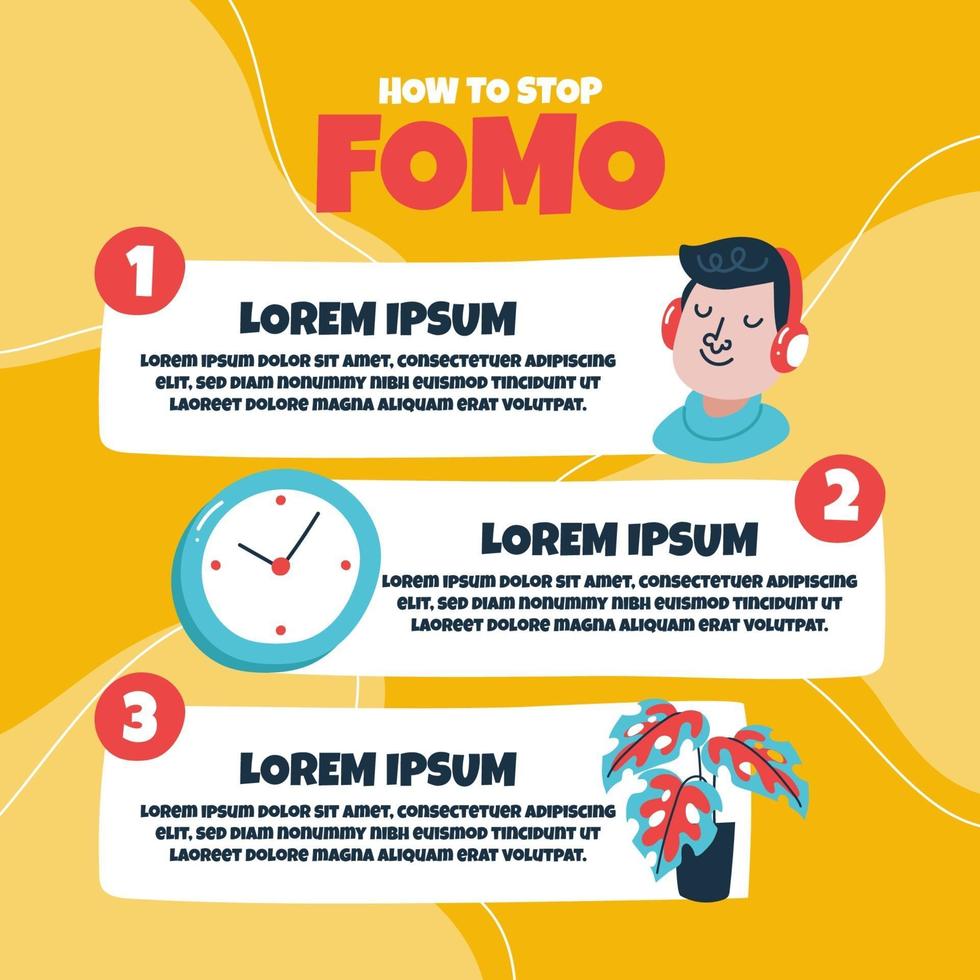 HOW TO STOP
FOMO

1
LOREM IPSUM
LOREM IPSUM DOLOR SIT AMET, CONSECTETUER ADIPISCING ELIT, SED DIAM NONUMMY NIBH EUISMOD TINCIDUNT UT LAOREET DOLORE MAGNA ALIQUAM ERAT VOLUTPAT.

2
LOREM IPSUM
LOREM IPSUM DOLOR SIT AMET, CONSECTETUER ADIPISCING ELIT, SED DIAM NONUMMY NIBH EUISMOD TINCIDUNT UT LAOREET DOLORE MAGNA ALIQUAM ERAT VOLUTPAT.

3
LOREM IPSUM
LOREM IPSUM DOLOR SIT AMET, CONSECTETUER ADIPISCING ELIT, SED DIAM NONUMMY NIBH EUISMOD TINCIDUNT UT LAOREET DOLORE MAGNA ALIQUAM ERAT VOLUTPAT.