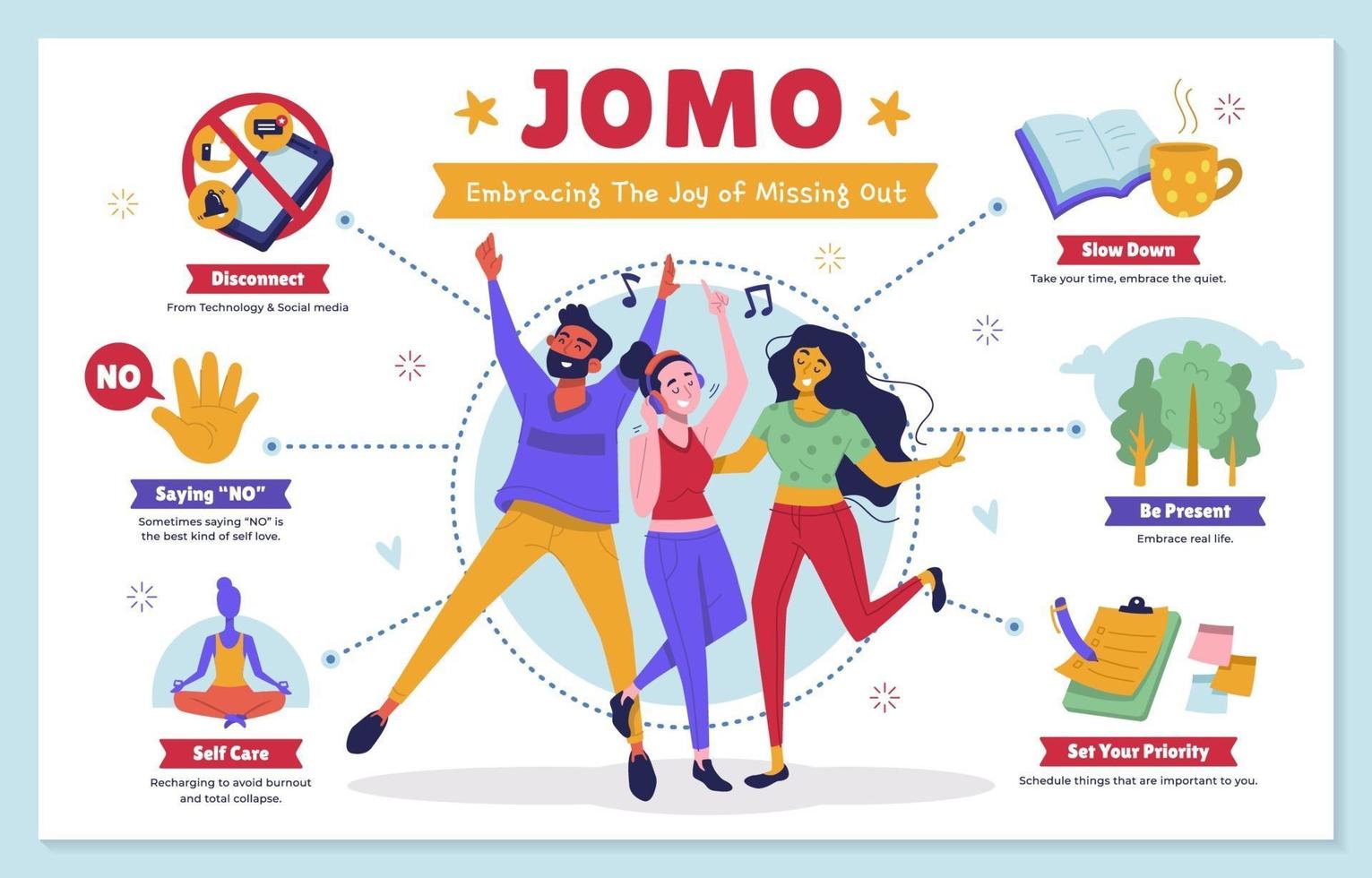 JOMO

Embracing The Joy of Missing Out

Disconnect
From Technology & Social media

NO

Saying "NO"
Sometimes saying "NO" is the best kind of self love.

Self Care
Recharging to avoid burnout and total collapse.

Slow Down
Take your time, embrace the quiet.

Be Present
Embrace real life.

Set Your Priority
Schedule things that are important to you.