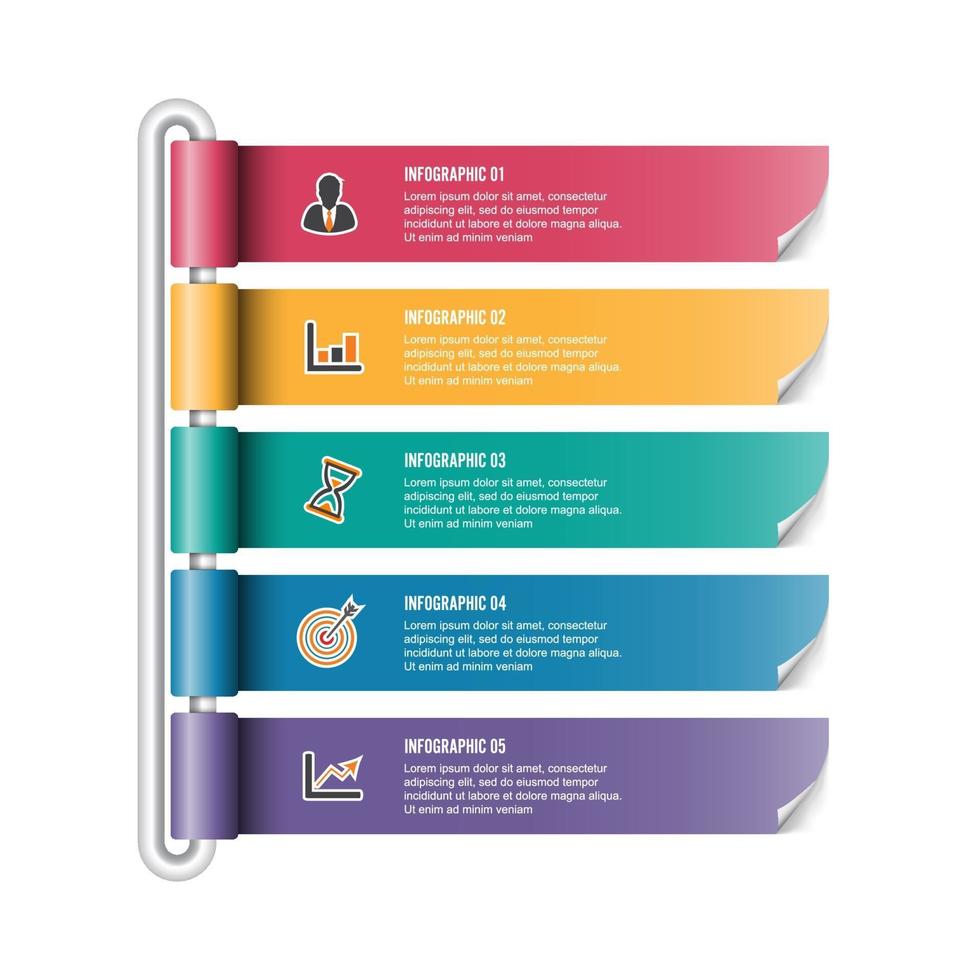 INFOGRAPHIC 01
Lorem ipsum dolor sit amet, consectetur adipiscing elit, sed do eiusmod tempor incididunt ut labore et dolore magna aliqua. Ut enim ad minim veniam

INFOGRAPHIC 02
Lorem ipsum dolor sit amet, consectetur adipiscing elit, sed do eiusmod tempor incididunt ut labore et dolore magna aliqua. Ut enim ad minim veniam

INFOGRAPHIC 03
Lorem ipsum dolor sit amet, consectetur adipiscing elit, sed do eiusmod tempor incididunt ut labore et dolore magna aliqua. Ut enim ad minim veniam

INFOGRAPHIC 04
Lorem ipsum dolor sit amet, consectetur adipiscing elit, sed do eiusmod tempor incididunt ut labore et dolore magna aliqua. Ut enim ad minim veniam

INFOGRAPHIC 05
Lorem ipsum dolor sit amet, consectetur adipiscing elit, sed do eiusmod tempor incididunt ut labore et dolore magna aliqua. Ut enim ad minim veniam