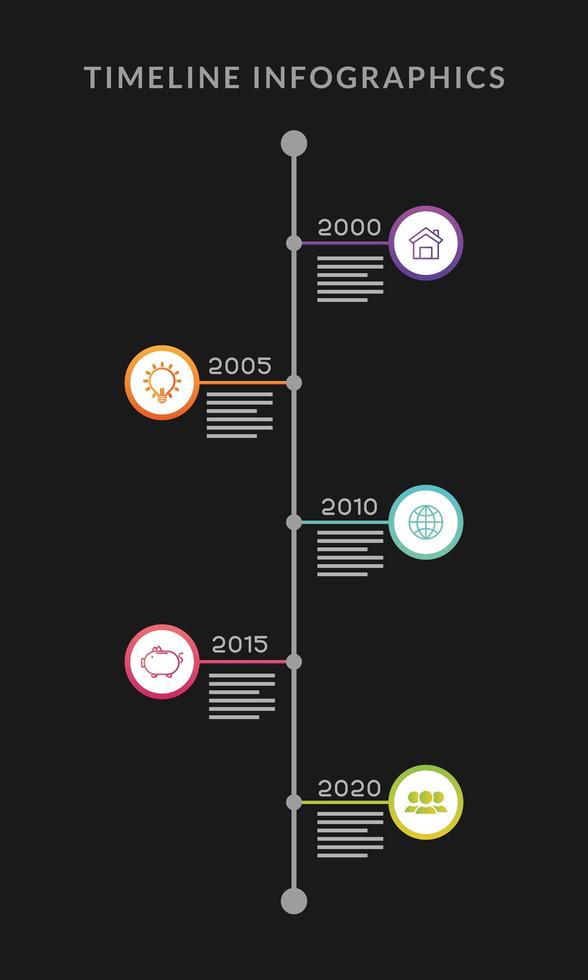 TIMELINE INFOGRAPHICS

2000

2005

2010

2015

2020