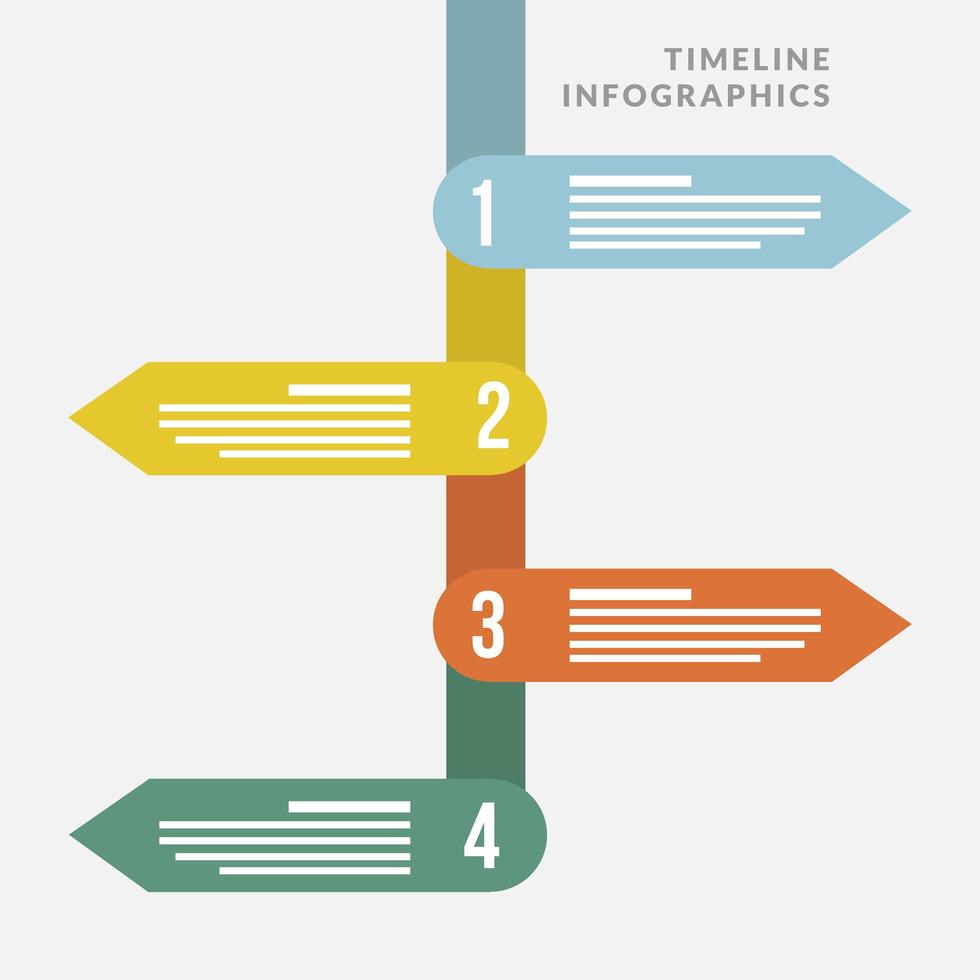 TIMELINE INFOGRAPHICS

1

2

3

4