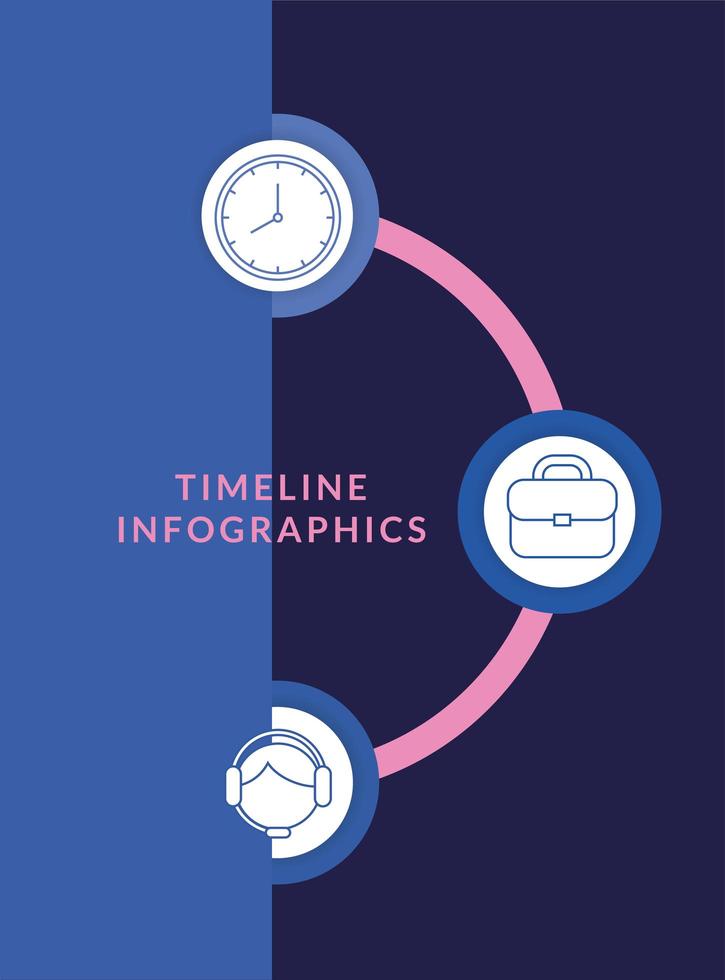 TIMELINE
INFOGRAPHICS