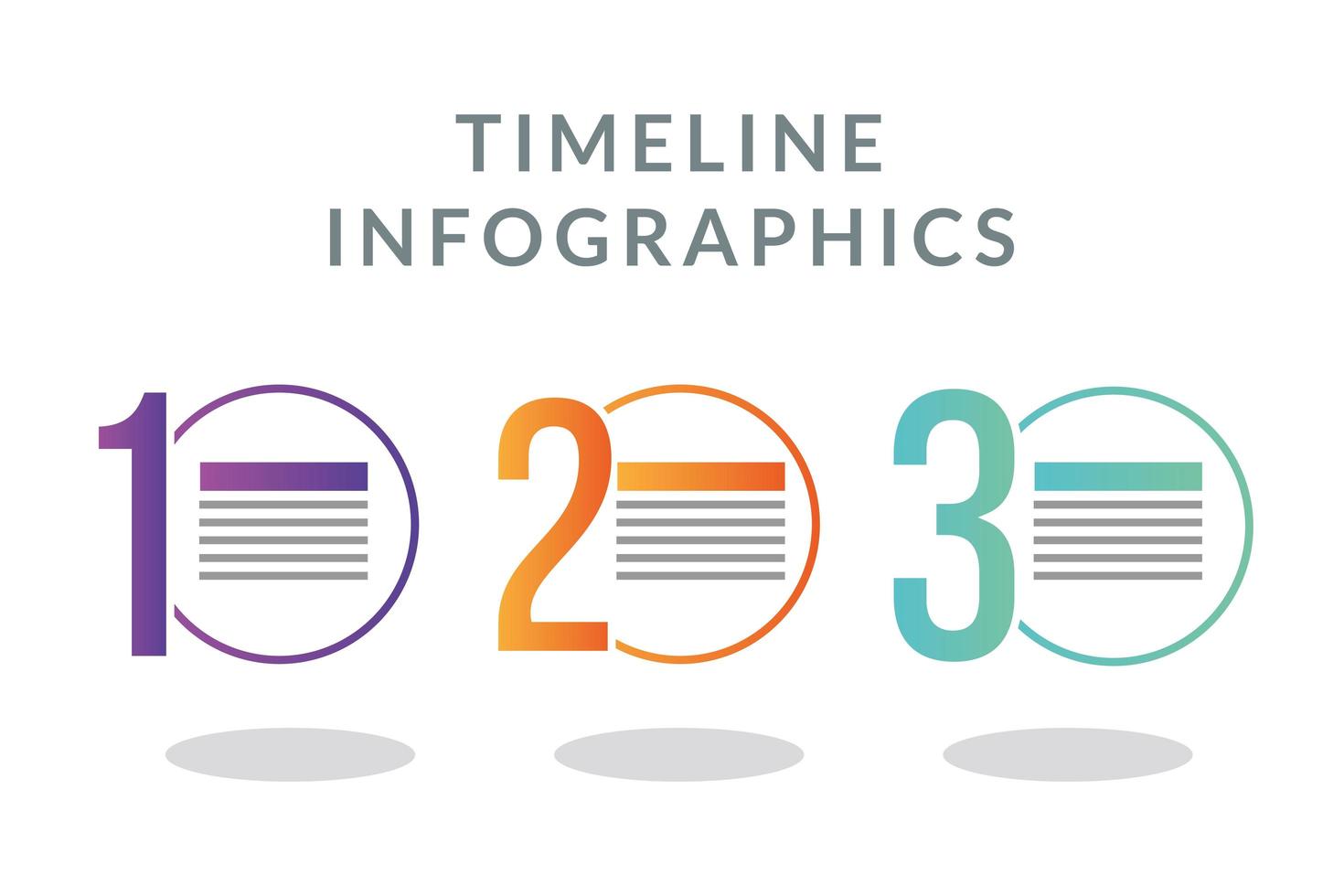 TIMELINE
INFOGRAPHICS

1

2

3