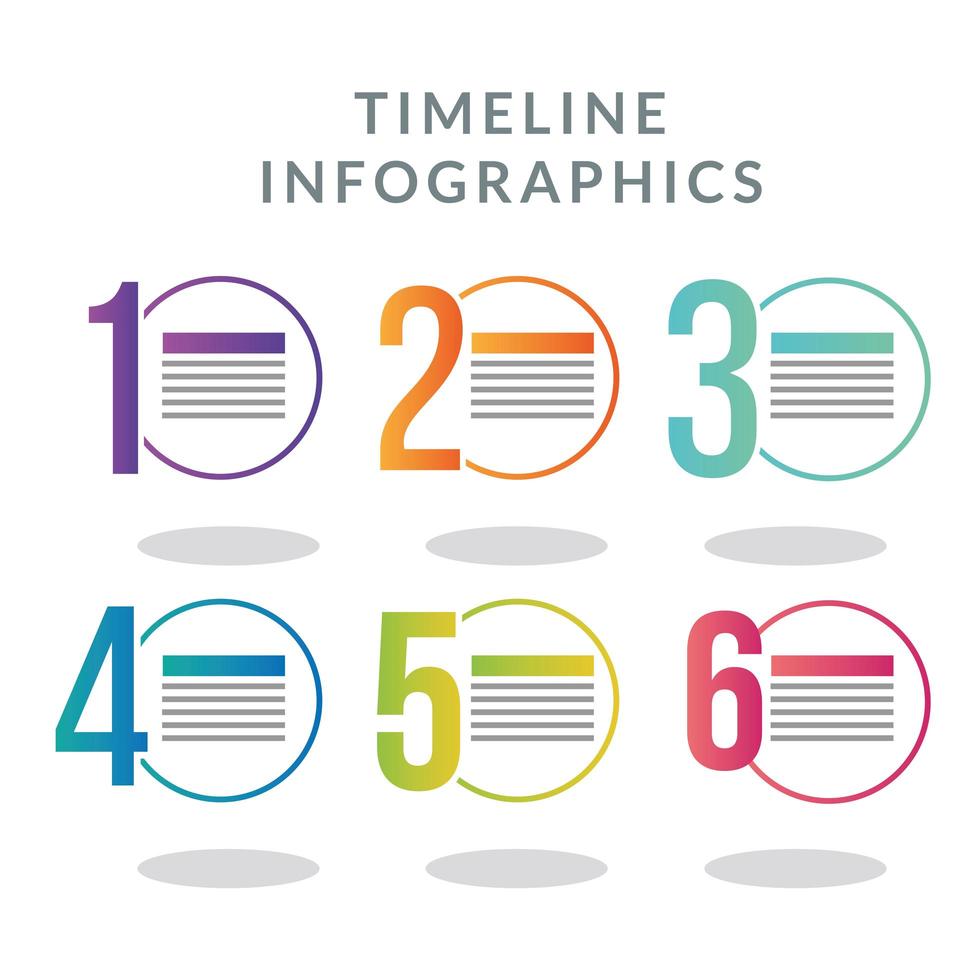 TIMELINE INFOGRAPHICS

1

2

3

4

5

6