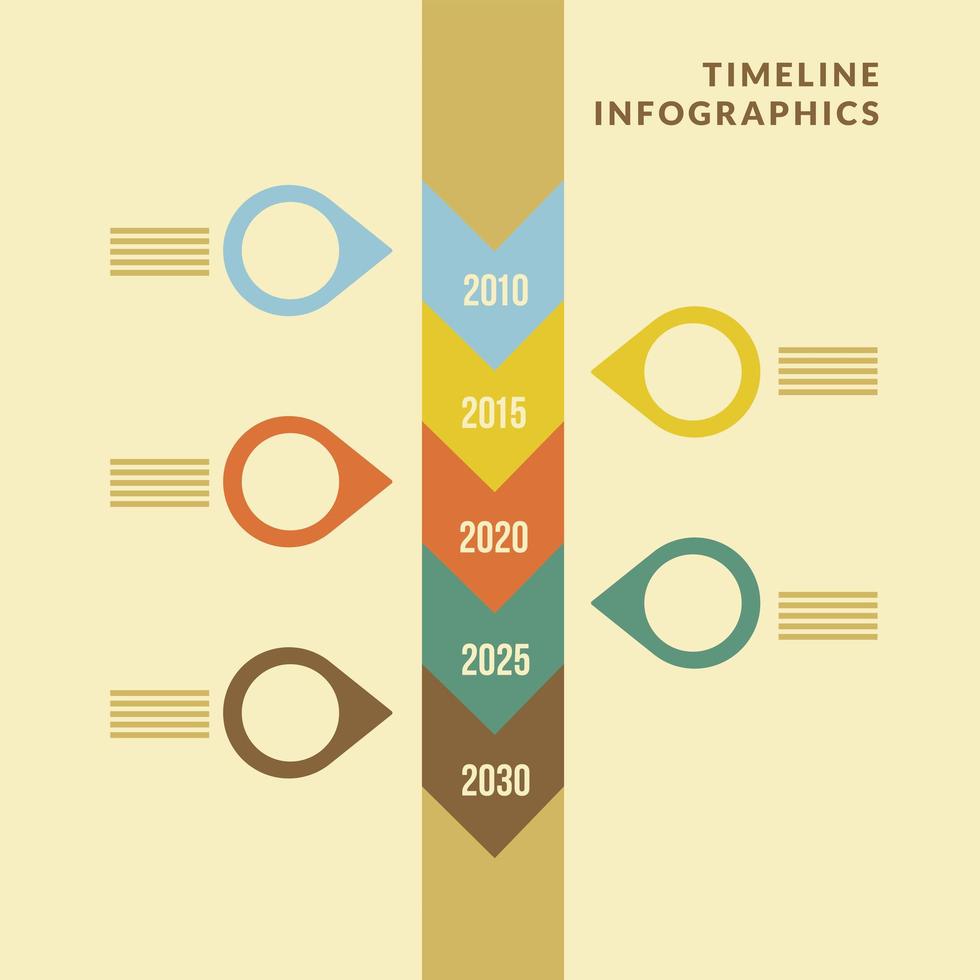 TIMELINE
INFOGRAPHICS

2010

2015

2020

2025

2030