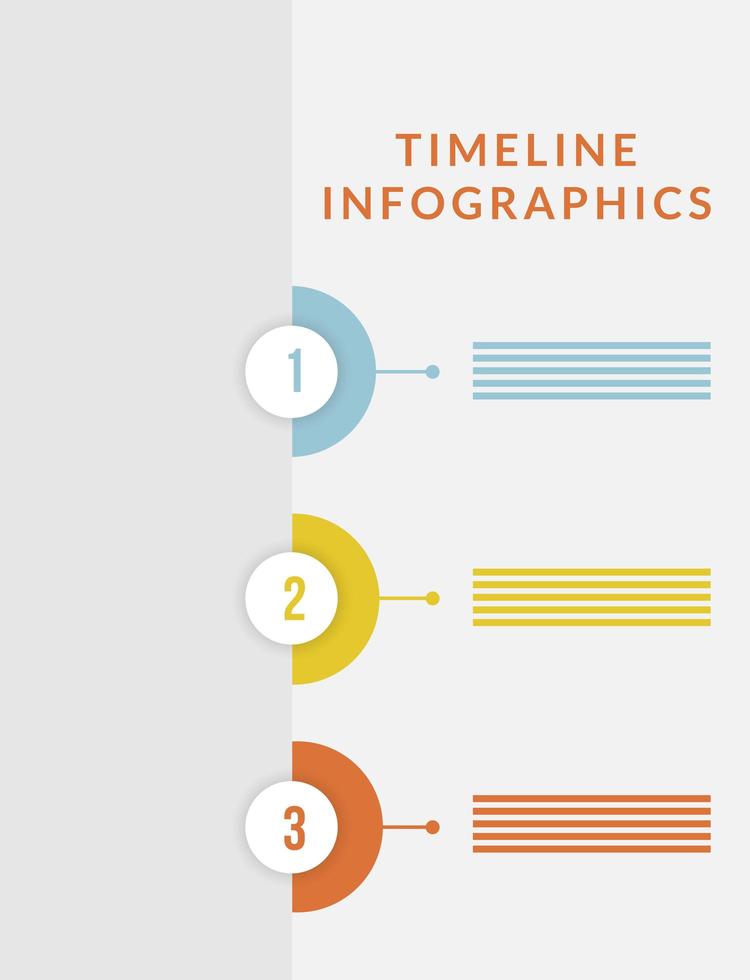 TIMELINE
INFOGRAPHICS

1

2

3