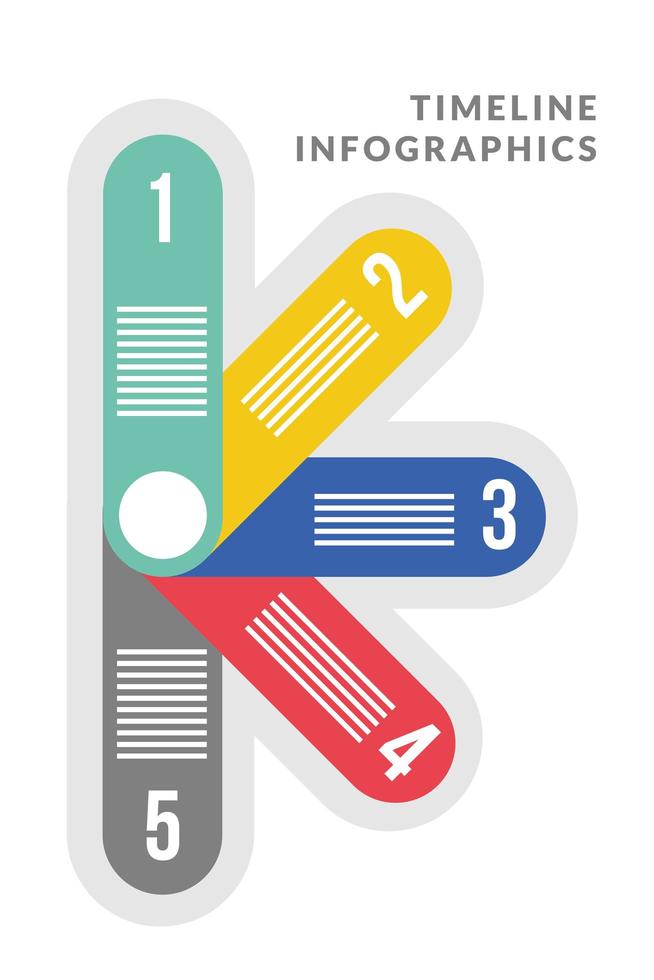 TIMELINE
INFOGRAPHICS

1

2

3

4

5