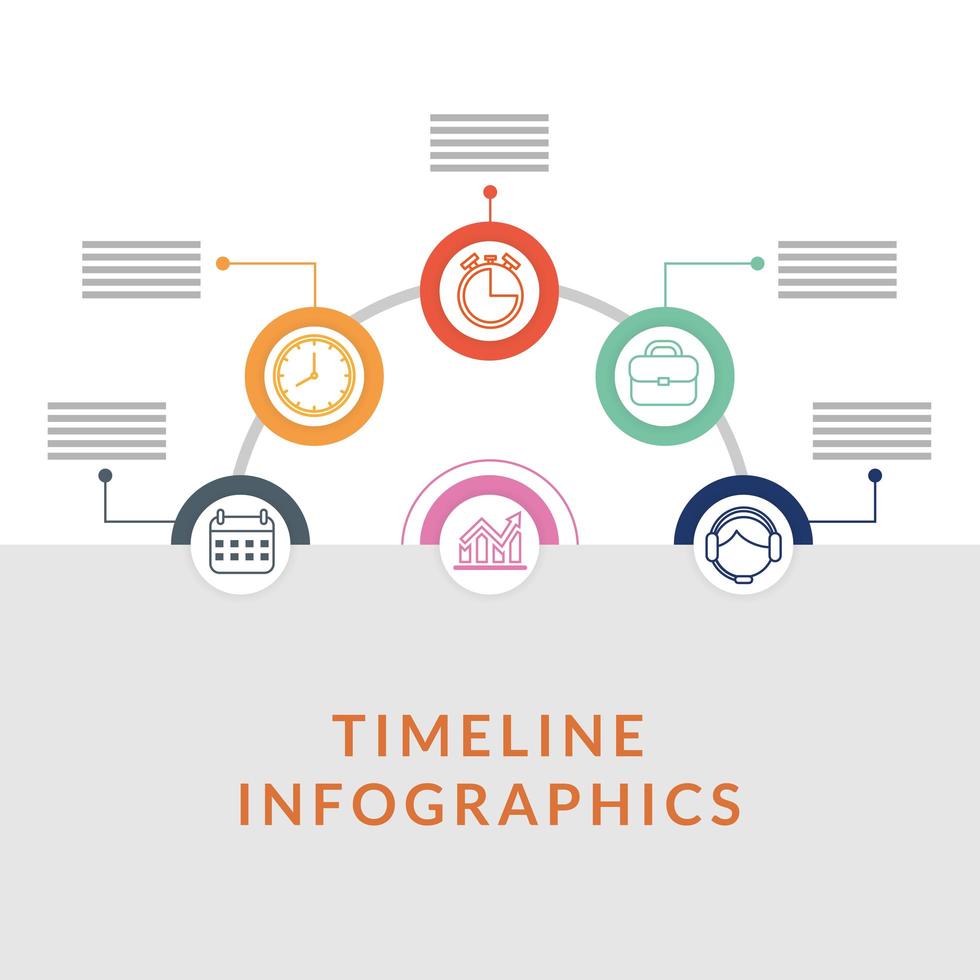 TIMELINE
INFOGRAPHICS