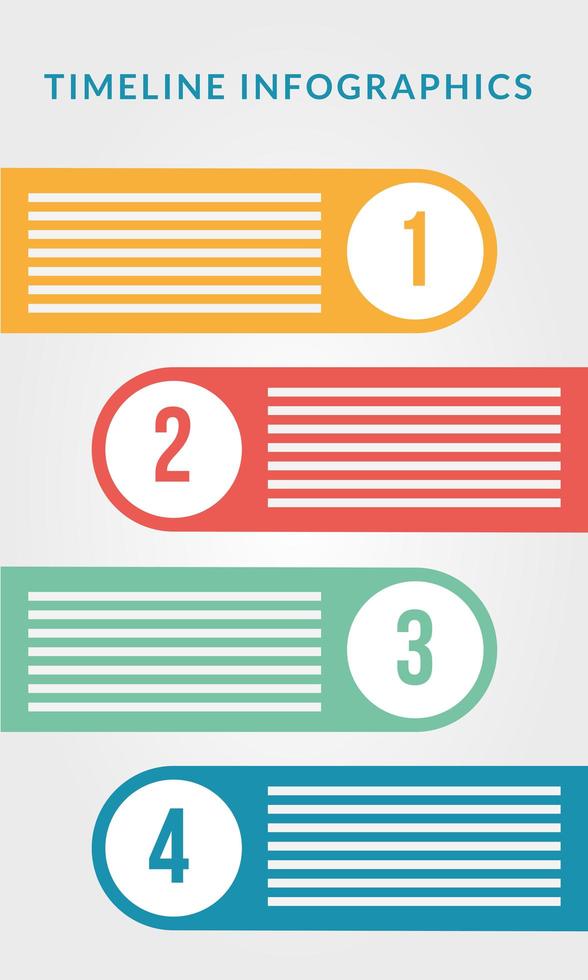 TIMELINE INFOGRAPHICS

1

2

3

4