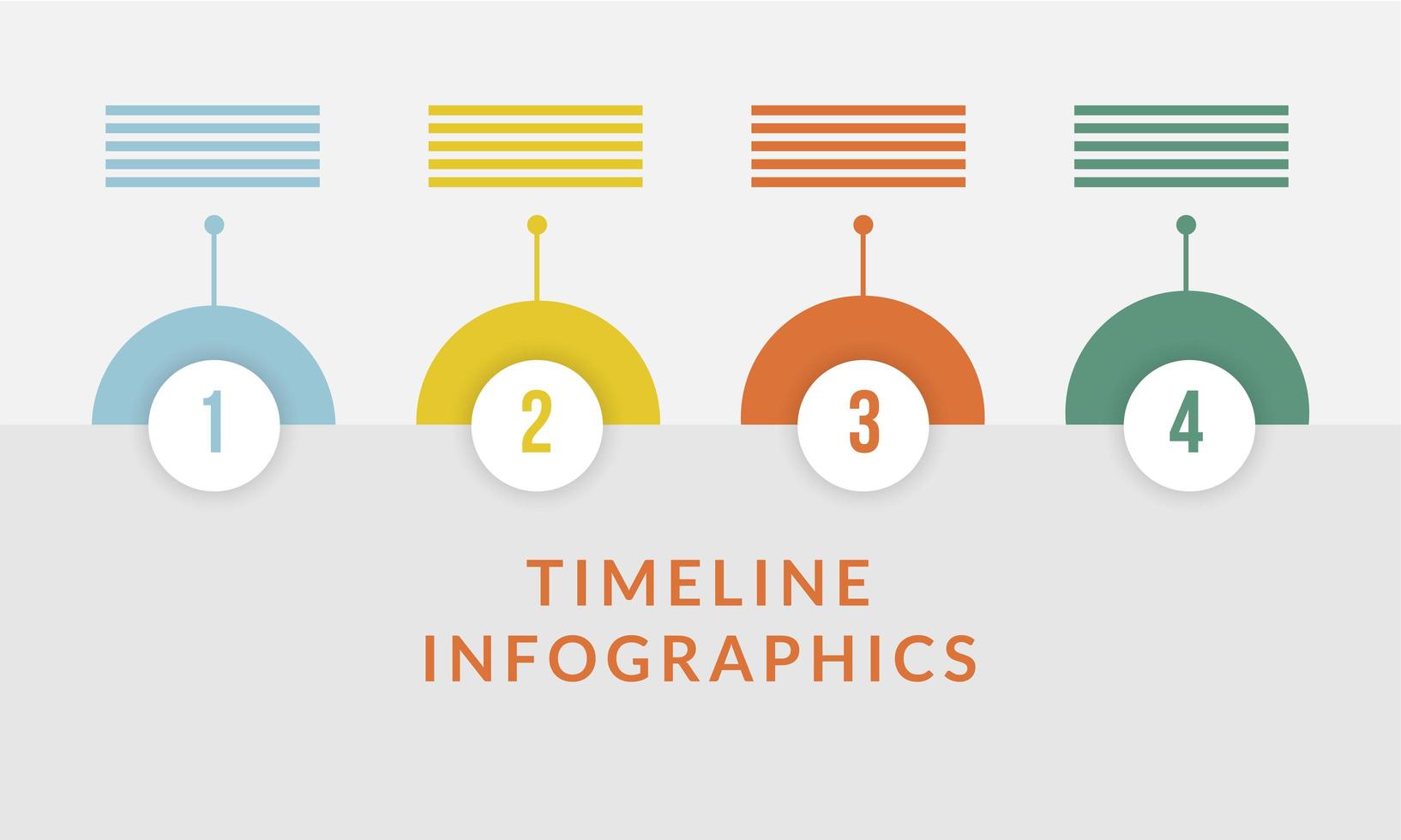 1

2

3

4

TIMELINE
INFOGRAPHICS