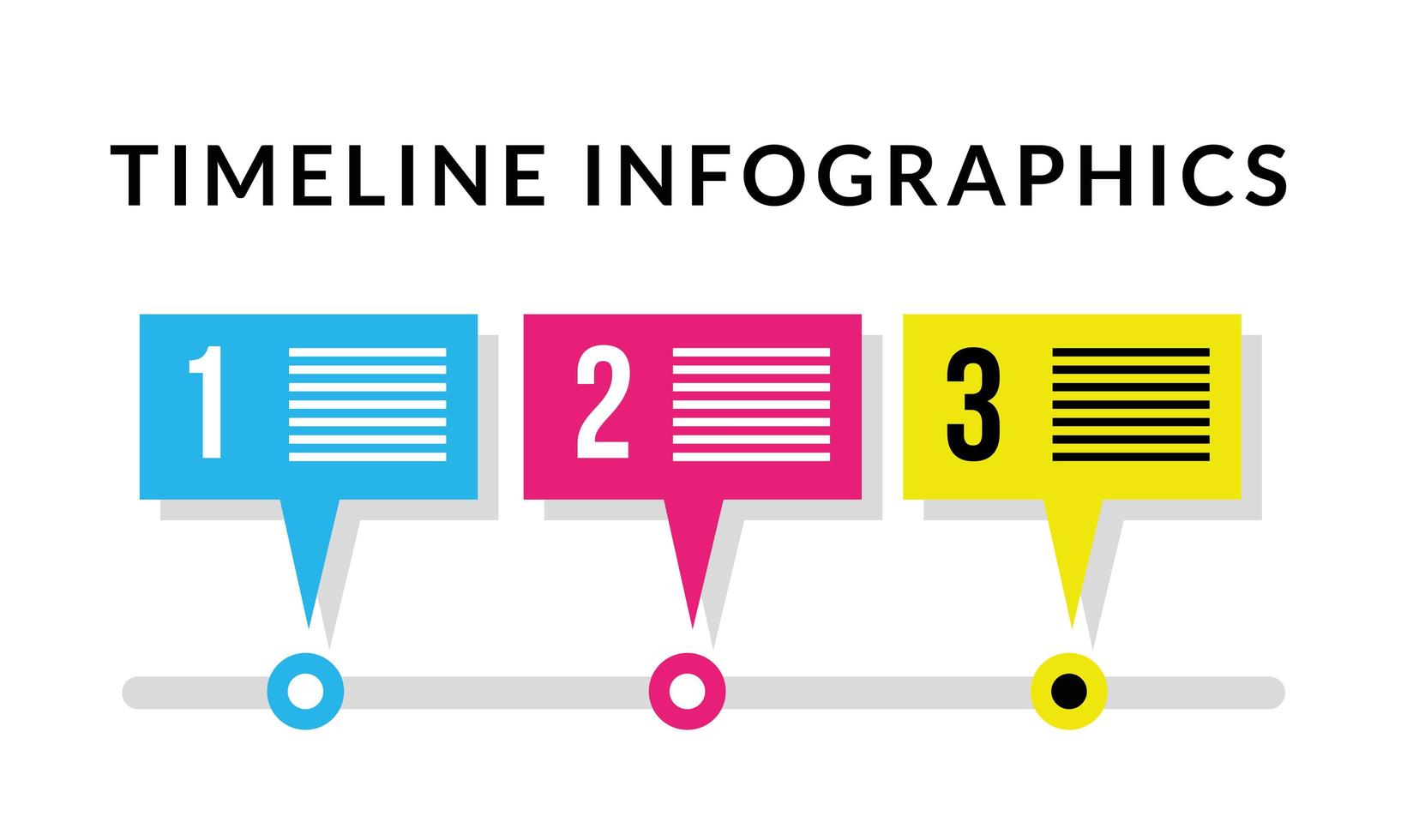 TIMELINE INFOGRAPHICS

1

2

3