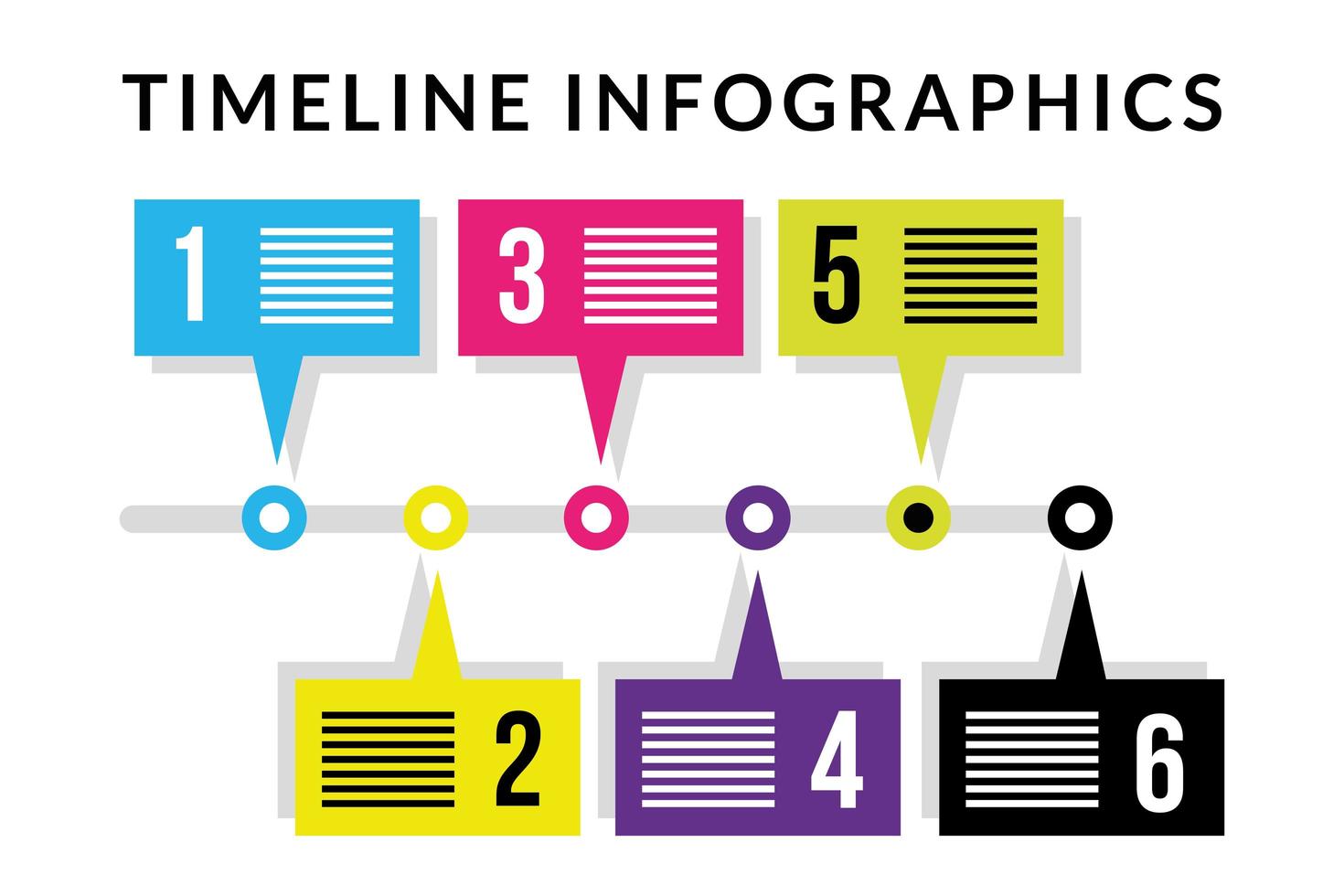 TIMELINE INFOGRAPHICS

1

3

5

2

4

6