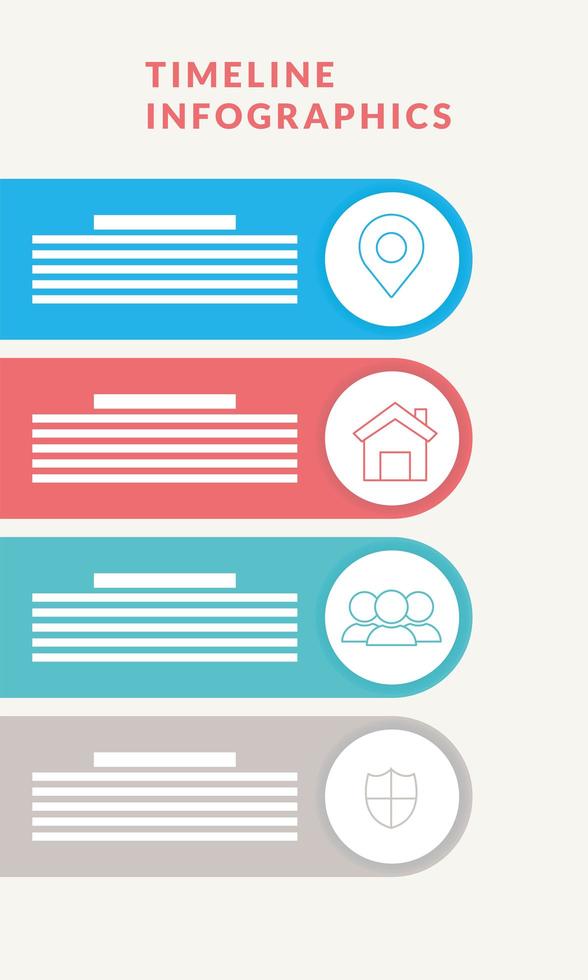 TIMELINE
INFOGRAPHICS